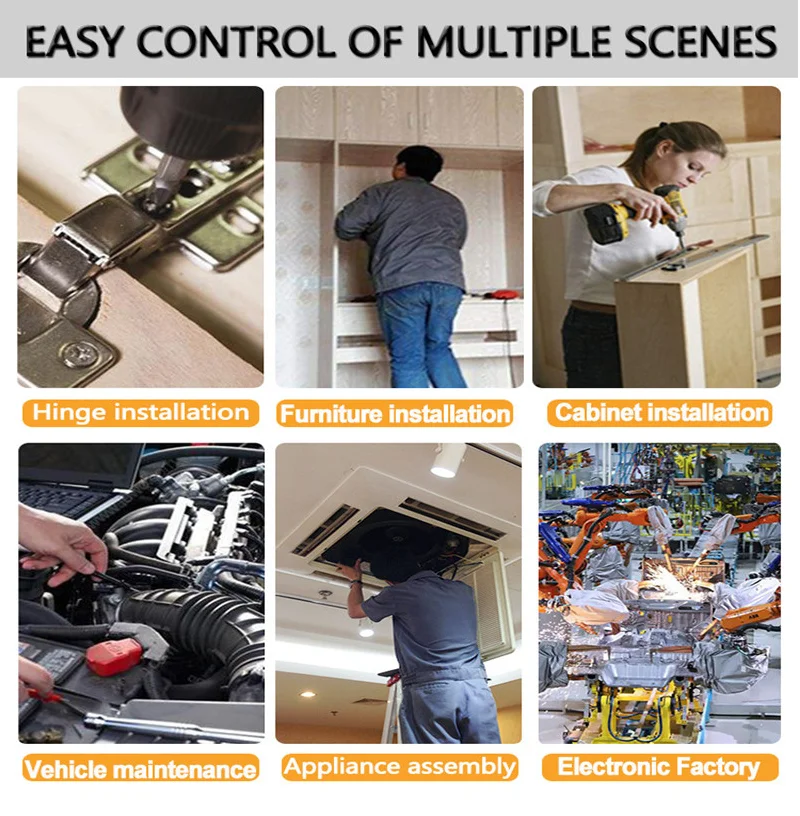 EASY CONTROL OF MULTIPLE SCENES

Hinge installation

Furniture installation

Cabinet installation

Vehicle maintenance

Appliance assembly

Electronic Factory