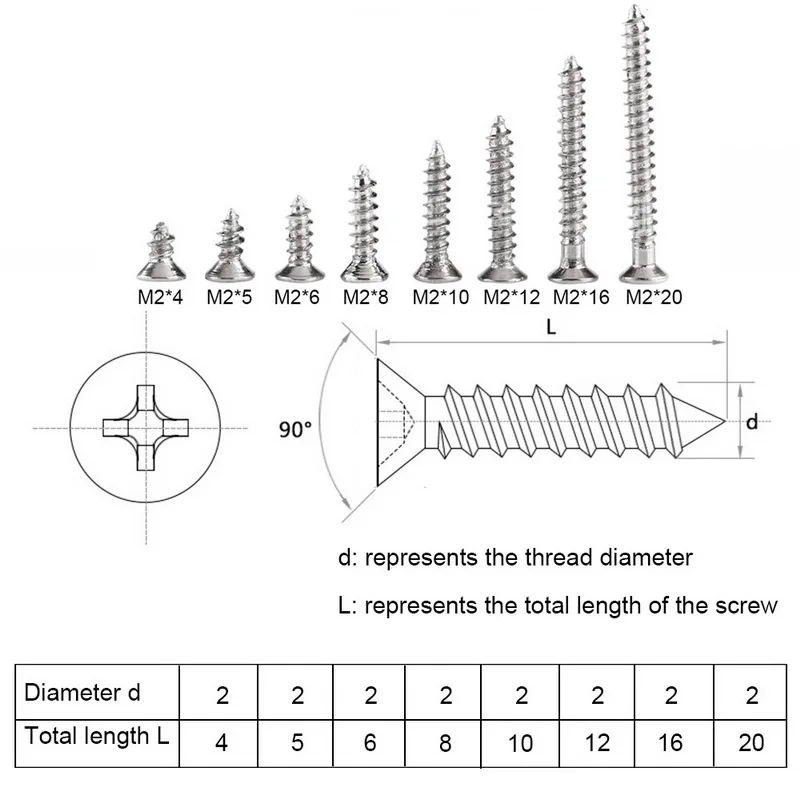 M2*4 M2*5 M2*6 M2*8 M2*10 M2*12 M2*16 M2*20

L

90°

d

d: represents the thread diameter

L: represents the total length of the screw

| Diameter d | 2 | 2 | 2 | 2 | 2 | 2 | 2 | 2 |
|---|---|---|---|---|---|---|---|---|
| Total length L | 4 | 5 | 6 | 8 | 10 | 12 | 16 | 20 |