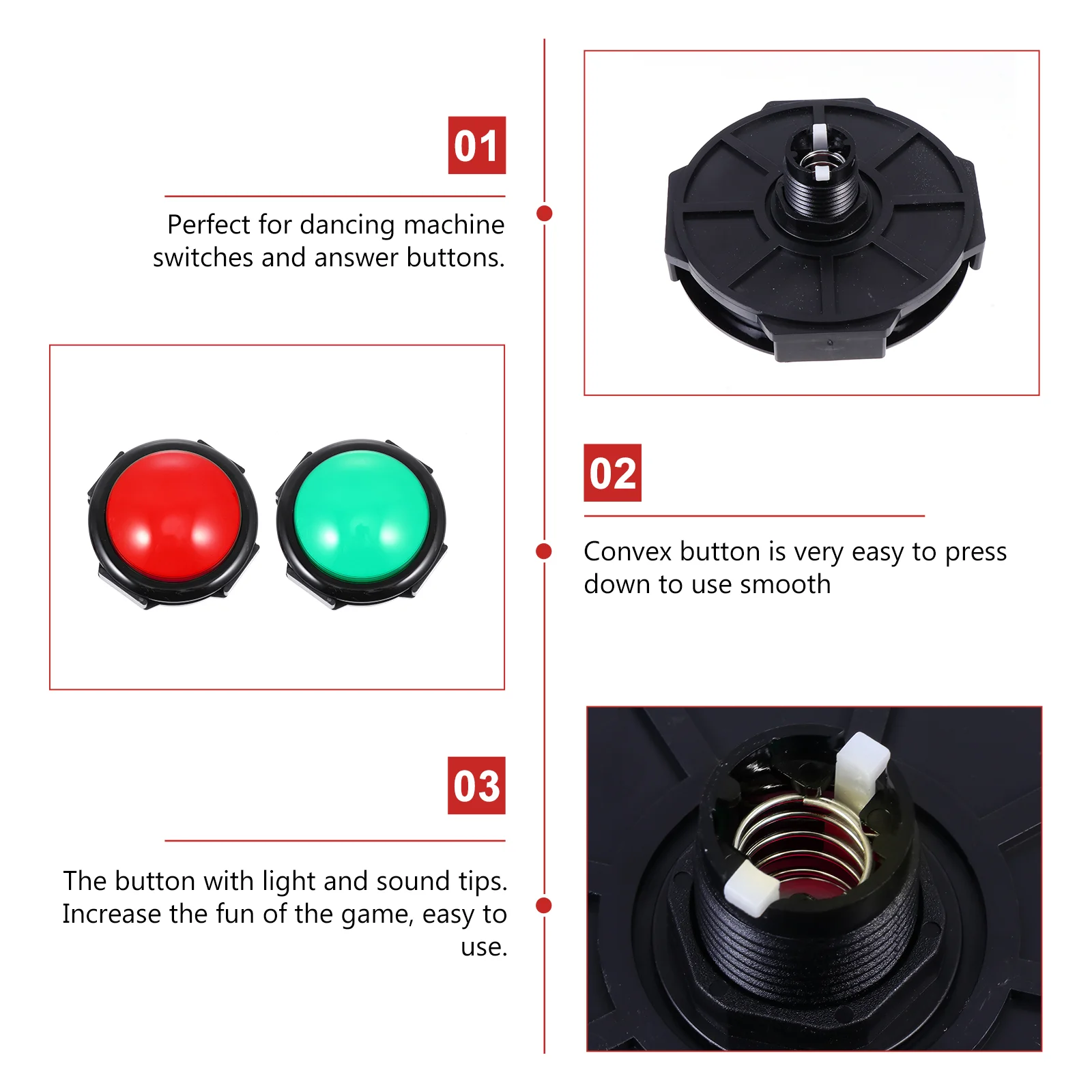 01

Perfect for dancing machine switches and answer buttons.

02

Convex button is very easy to press down to use smooth

03

The button with light and sound tips. Increase the fun of the game, easy to use.