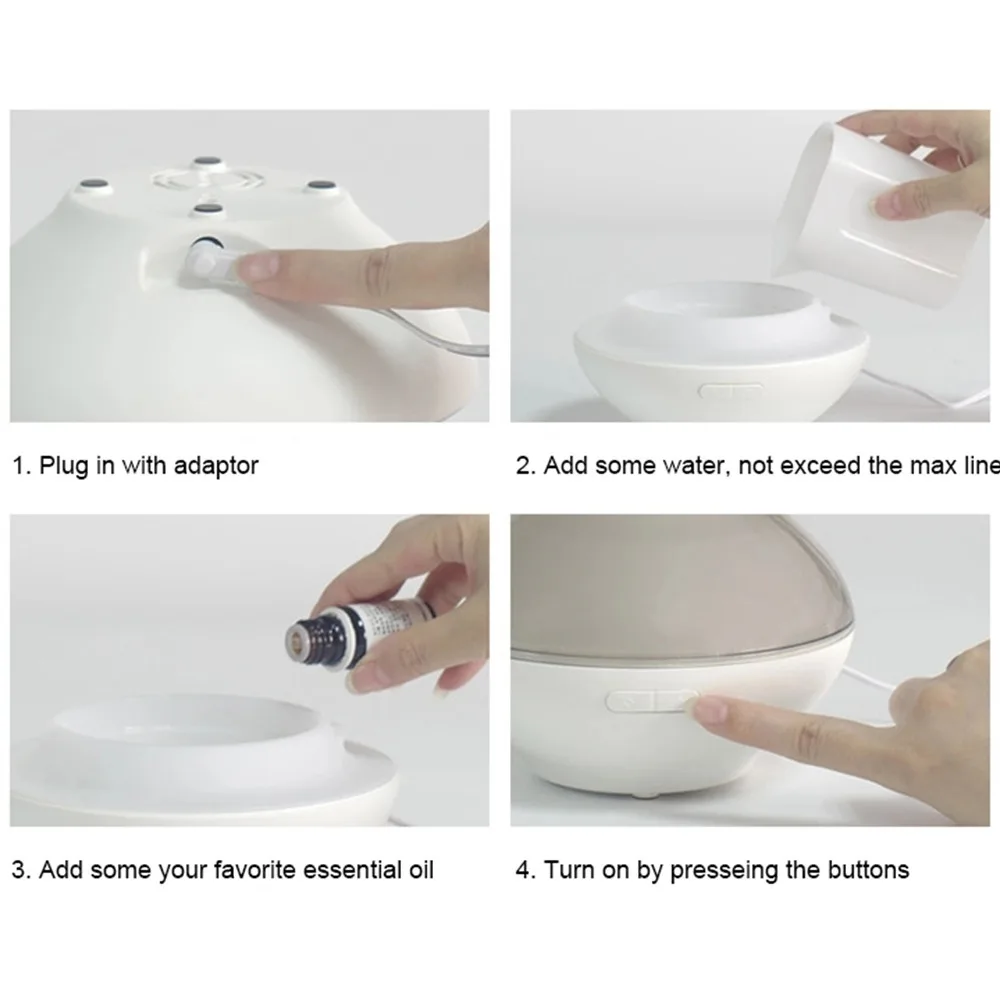 1. Plug in with adaptor

2. Add some water, not exceed the max line

3. Add some your favorite essential oil

4. Turn on by presseing the buttons