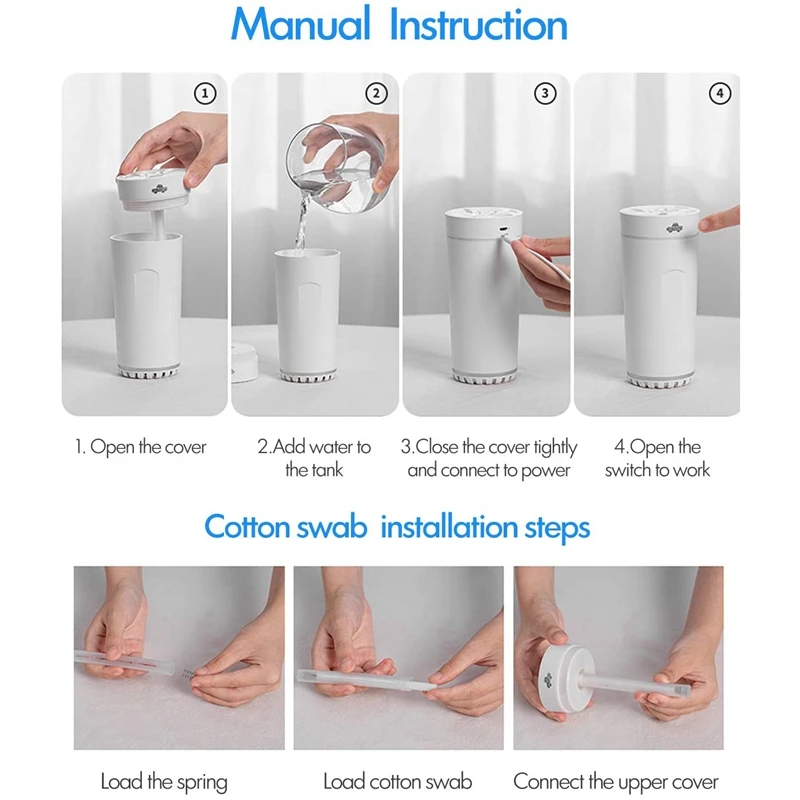 Manual Instruction

①

②

③

④

1. Open the cover

2.Add water to the tank

3.Close the cover tightly and connect to power

4.Open the switch to work

Cotton swab installation steps

Load the spring

Load cotton swab

Connect the upper cover