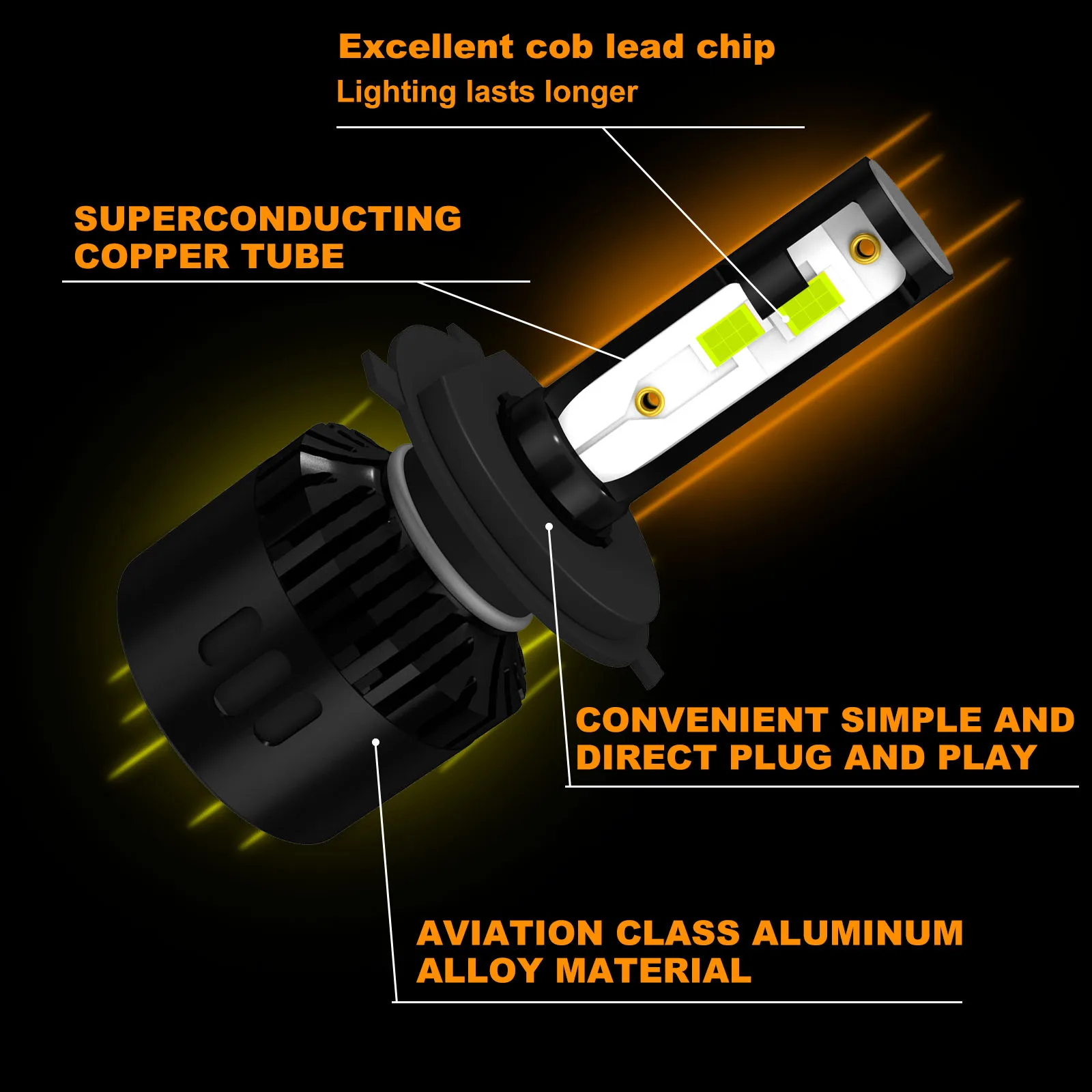 Excellent cob lead chip
Lighting lasts longer

SUPERCONDUCTING COPPER TUBE

CONVENIENT SIMPLE AND DIRECT PLUG AND PLAY

AVIATION CLASS ALUMINUM ALLOY MATERIAL