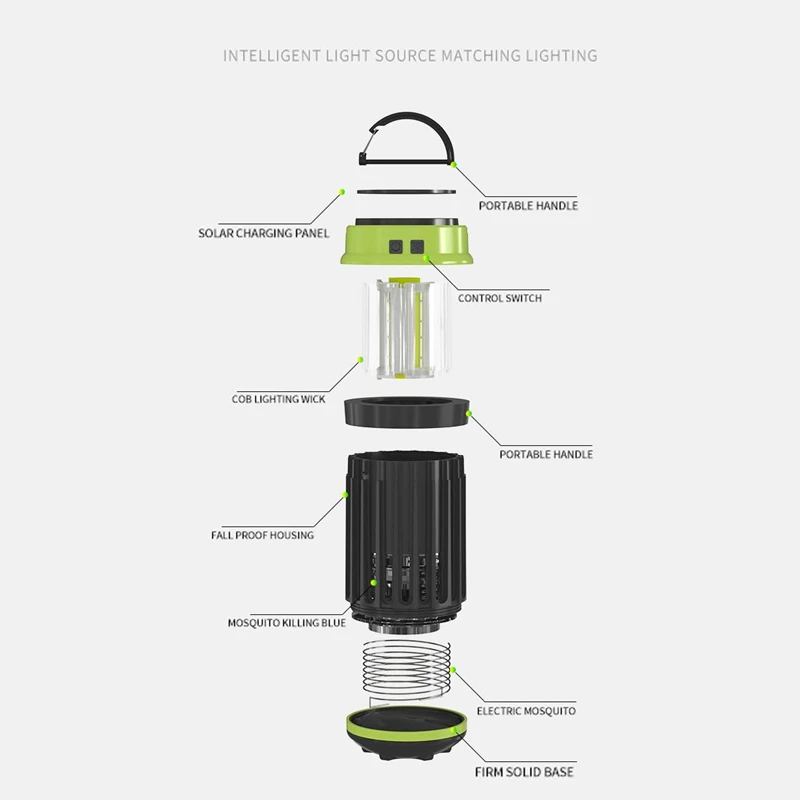 INTELLIGENT LIGHT SOURCE MATCHING LIGHTING

PORTABLE HANDLE

SOLAR CHARGING PANEL

CONTROL SWITCH

COB LIGHTING WICK

PORTABLE HANDLE

FALL PROOF HOUSING

MOSQUITO KILLING BLUE

ELECTRIC MOSQUITO

FIRM SOLID BASE