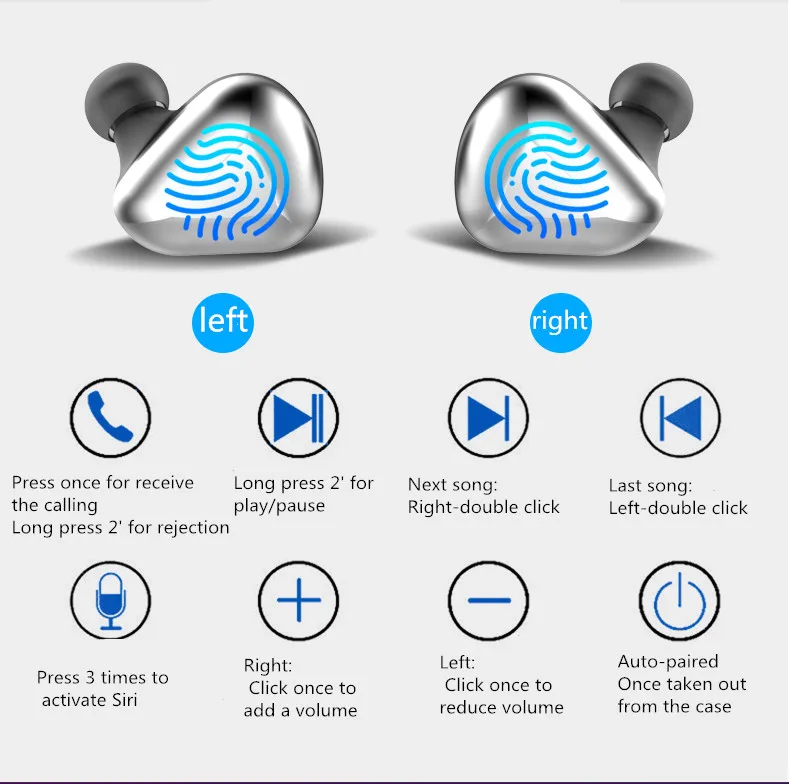 left

right

Press once for receive the calling
Long press 2' for rejection

Long press 2' for play/pause

Next song:
Right-double click

Last song:
Left-double click

Press 3 times to activate Siri

Right:
Click once to add a volume

Left:
Click once to reduce volume

Auto-paired
Once taken out from the case