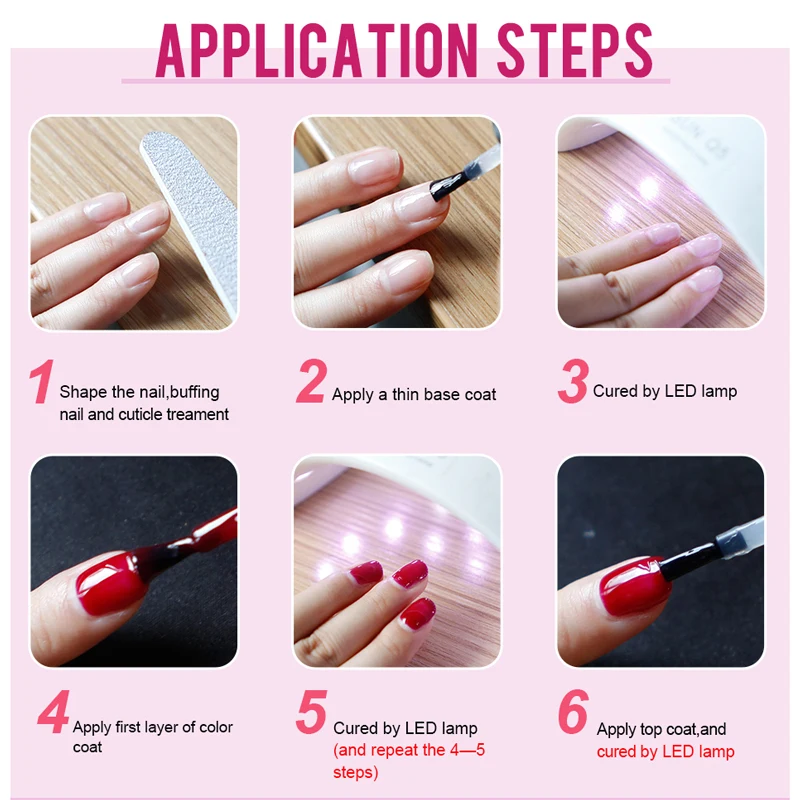 APPLICATION STEPS

1 Shape the nail,buffing nail and cuticle treament

2 Apply a thin base coat

3 Cured by LED lamp

4 Apply first layer of color coat

5 Cured by LED lamp (and repeat the 4—5 steps)

6 Apply top coat,and cured by LED lamp