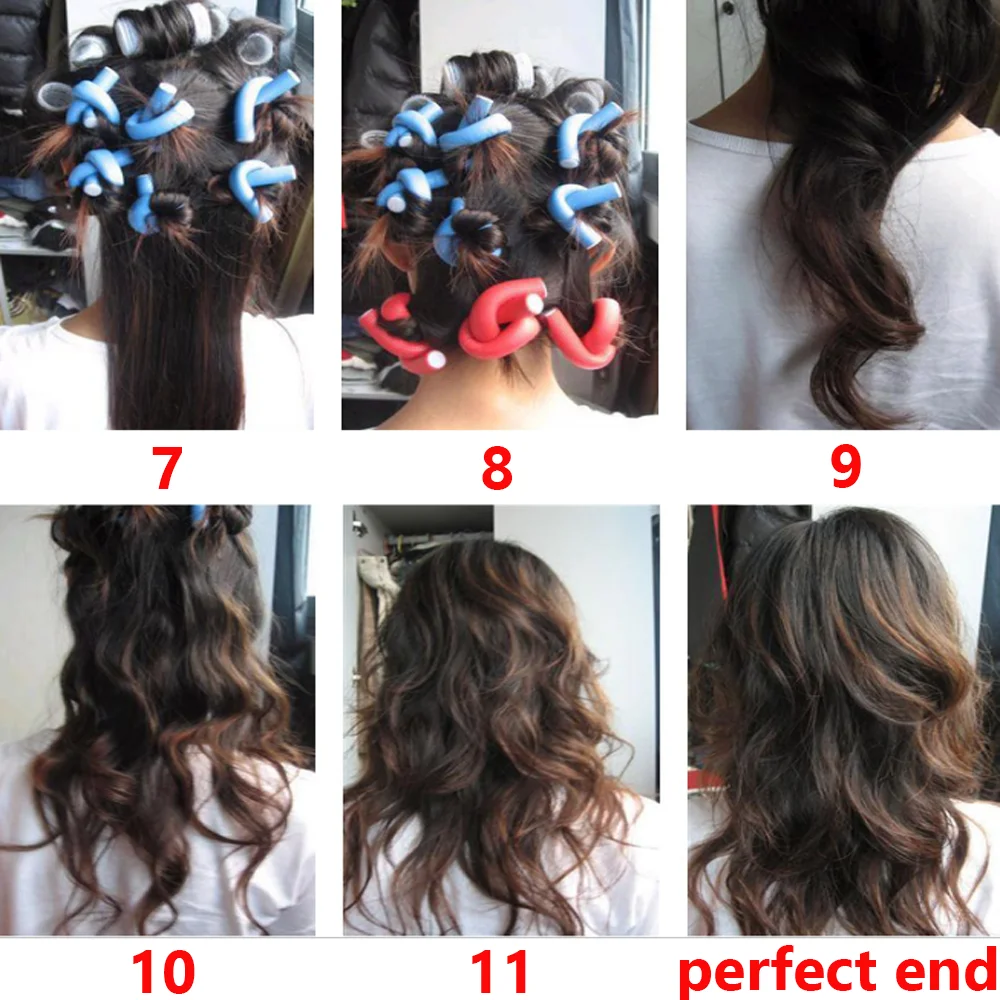 7

8

9

10

11

perfect end