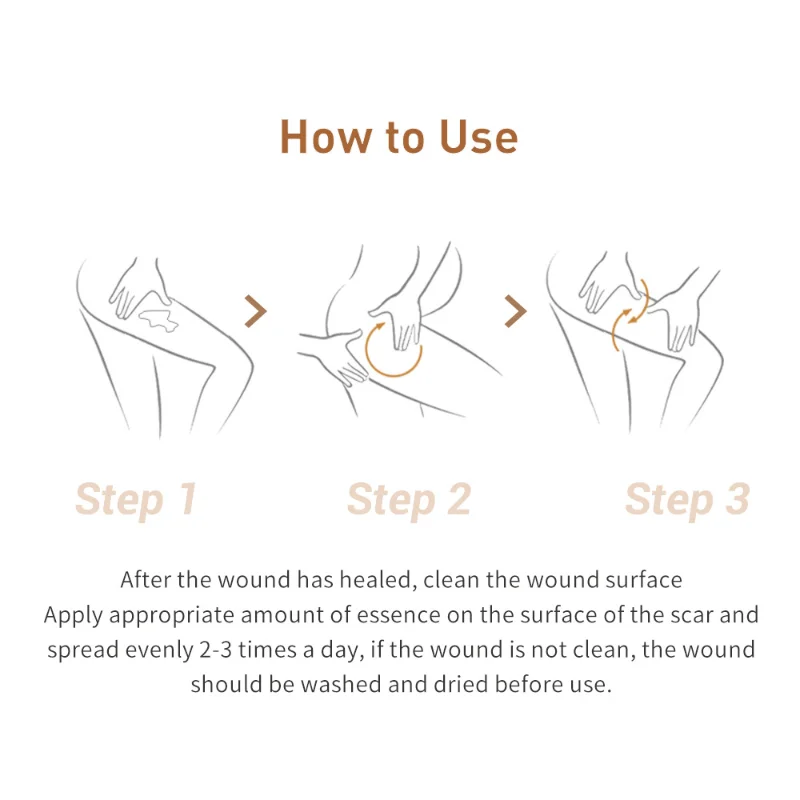 How to Use

Step 1

Step 2

Step 3

After the wound has healed, clean the wound surface
Apply appropriate amount of essence on the surface of the scar and spread evenly 2-3 times a day, if the wound is not clean, the wound should be washed and dried before use.