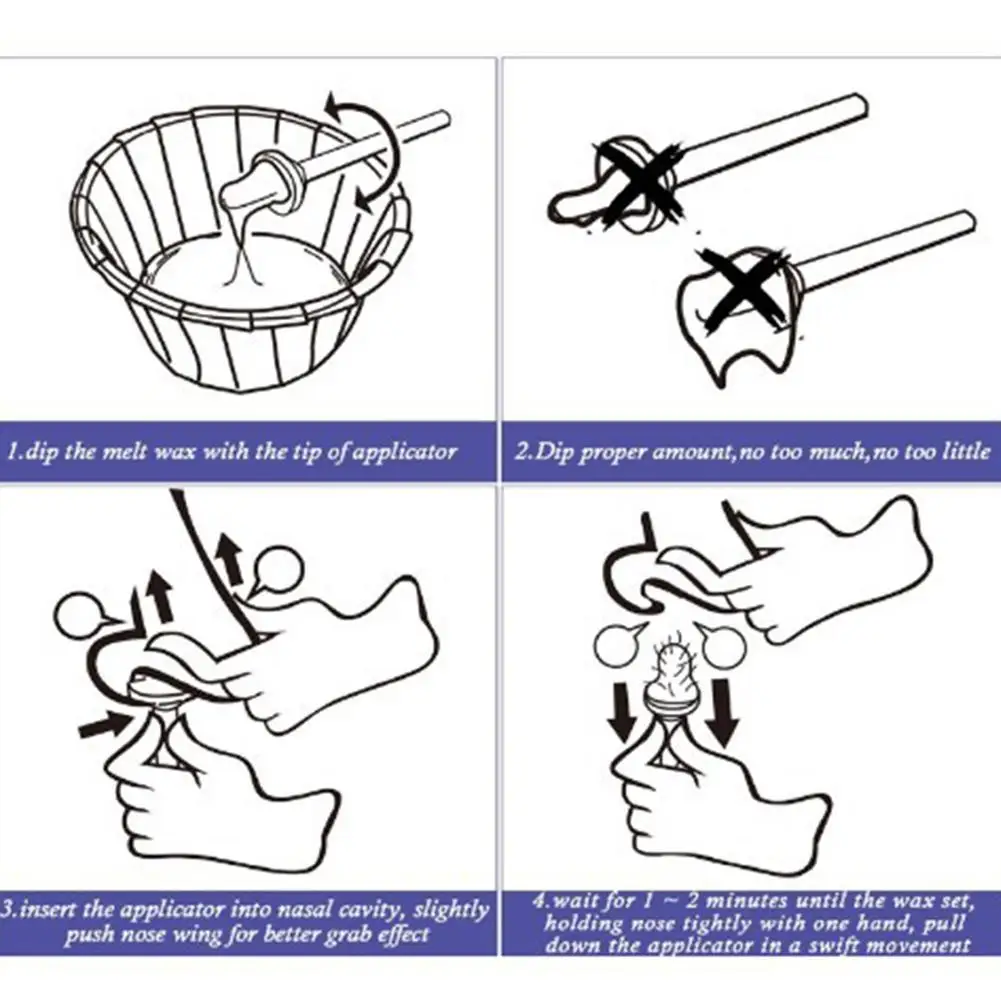 1.dip the melt wax with the tip of applicator

2.Dip proper amount,no too much,no too little

3.insert the applicator into nasal cavity, slightly push nose wing for better grab effect

4.wait for 1 ~ 2 minutes until the wax set, holding nose tightly with one hand, pull down the applicator in a swift movement