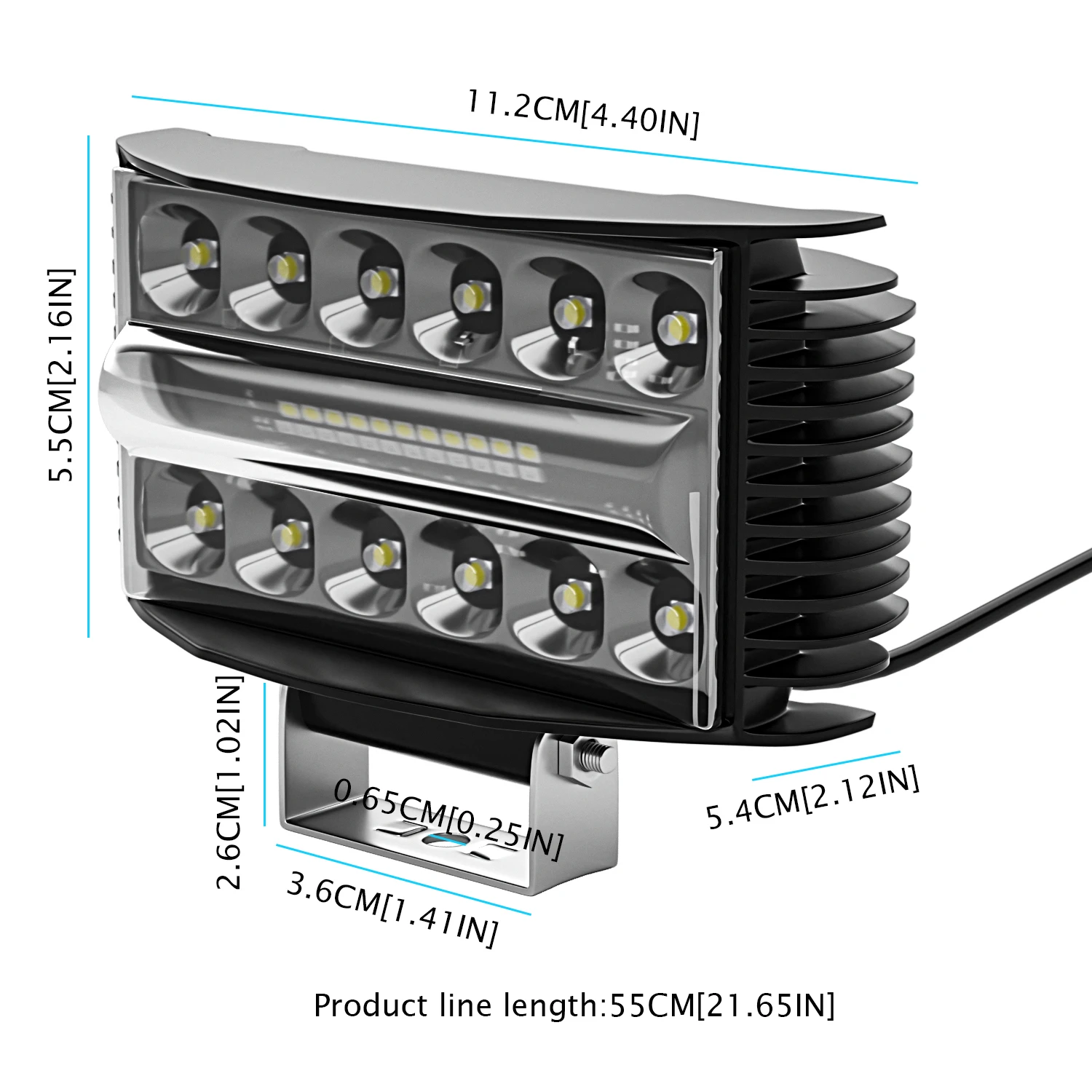 11.2CM[4.40IN]

5.5CM[2.16IN]

2.6CM[1.02IN]

0.65CM[0.25IN]

5.4CM[2.12IN]

3.6CM[1.41IN]

Product line length:55CM[21.65IN]