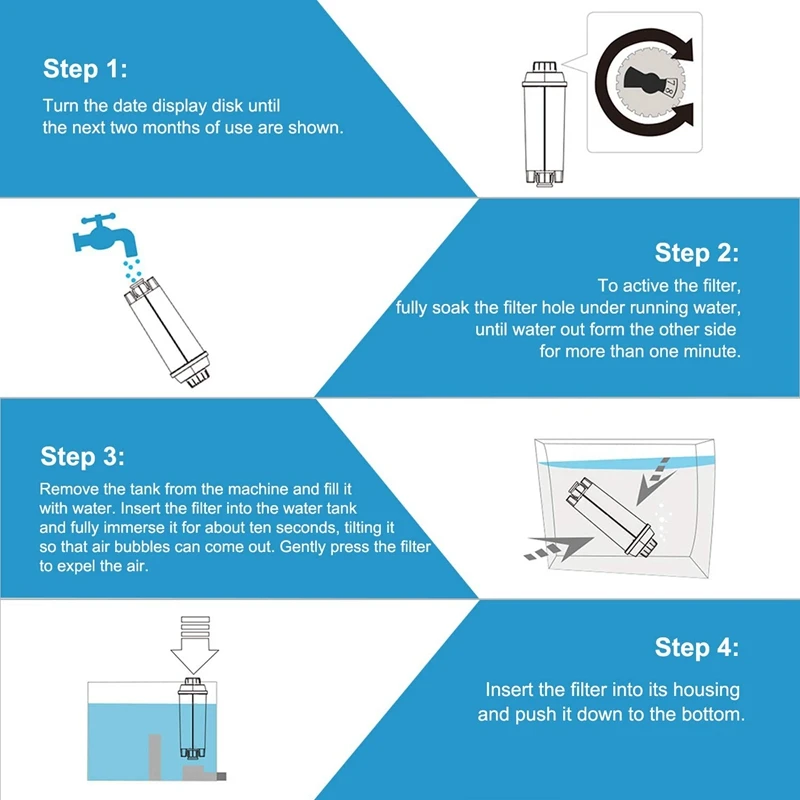 Step 1:

Turn the date display disk until the next two months of use are shown.

7 8

Step 2:

To active the filter, fully soak the filter hole under running water, until water out form the other side for more than one minute.

Step 3:

Remove the tank from the machine and fill it with water. Insert the filter into the water tank and fully immerse it for about ten seconds, tilting it so that air bubbles can come out. Gently press the filter to expel the air.

Step 4:

Insert the filter into its housing and push it down to the bottom.