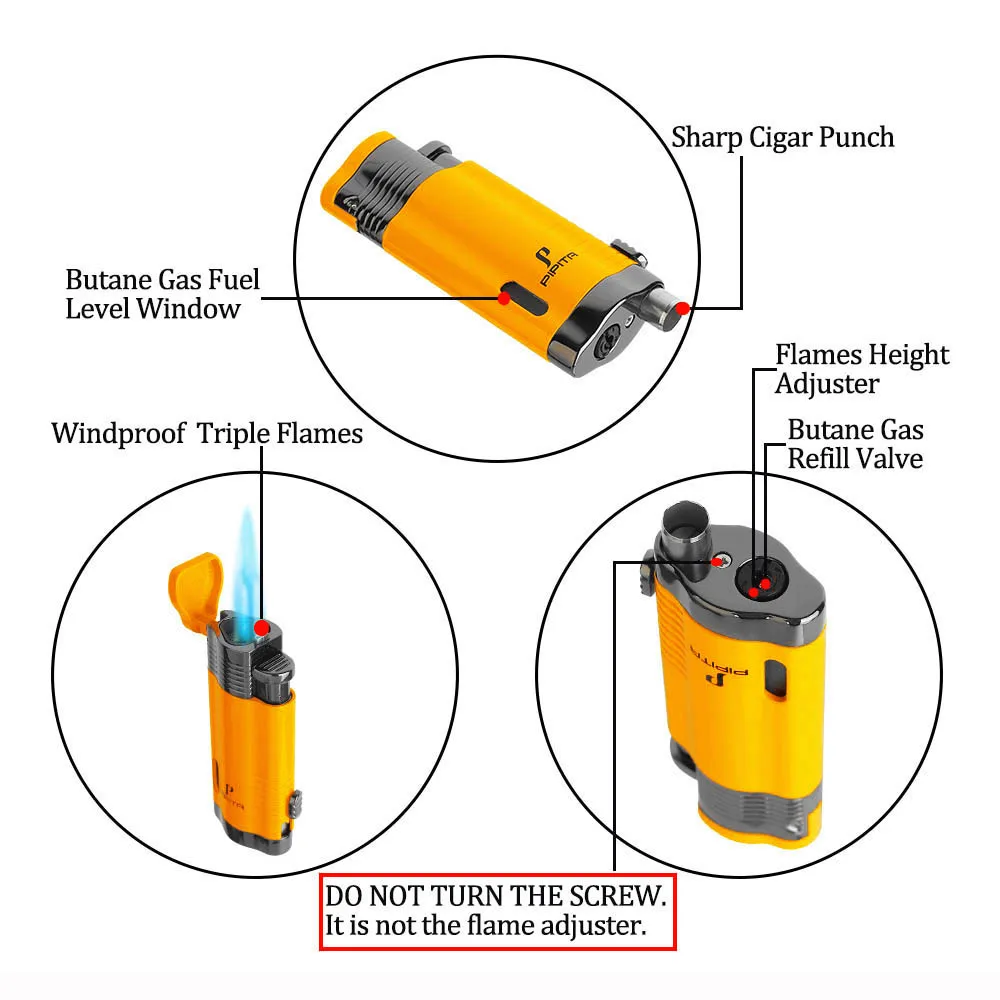 Sharp Cigar Punch

PIPITA

Butane Gas Fuel Level Window

Flames Height Adjuster

Butane Gas Refill Valve

Windproof Triple Flames

PIPITA

PIPITA

DO NOT TURN THE SCREW.
It is not the flame adjuster.