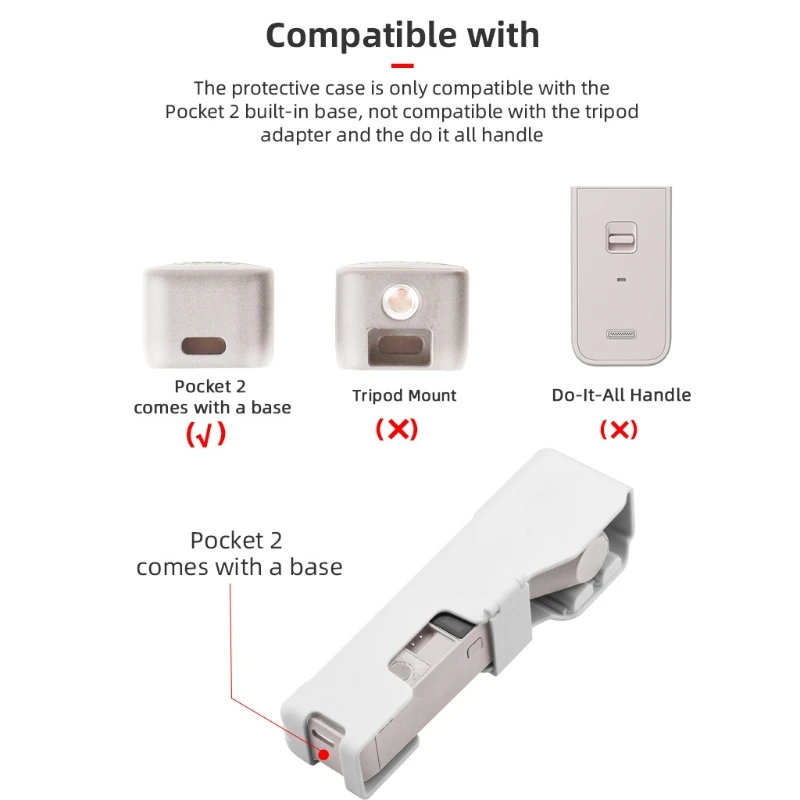 Compatible with

The protective case is only compatible with the Pocket 2 built-in base, not compatible with the tripod adapter and the do it all handle

Pocket 2
comes with a base
(√)

Tripod Mount
(×)

Do-It-All Handle
(×)

Pocket 2
comes with a base