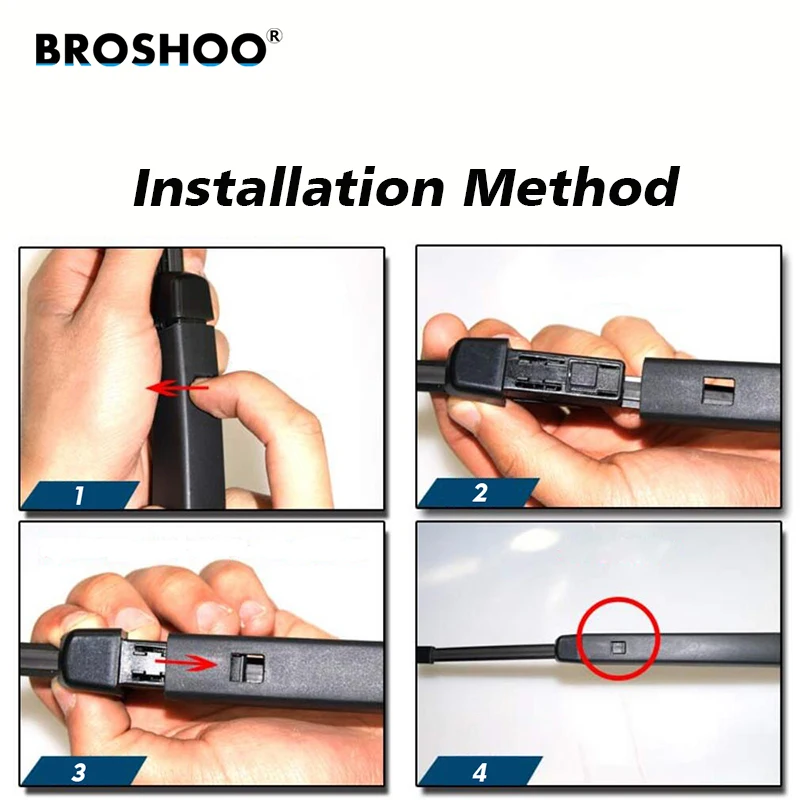 BROSHOO®

Installation Method

1

2

3

4