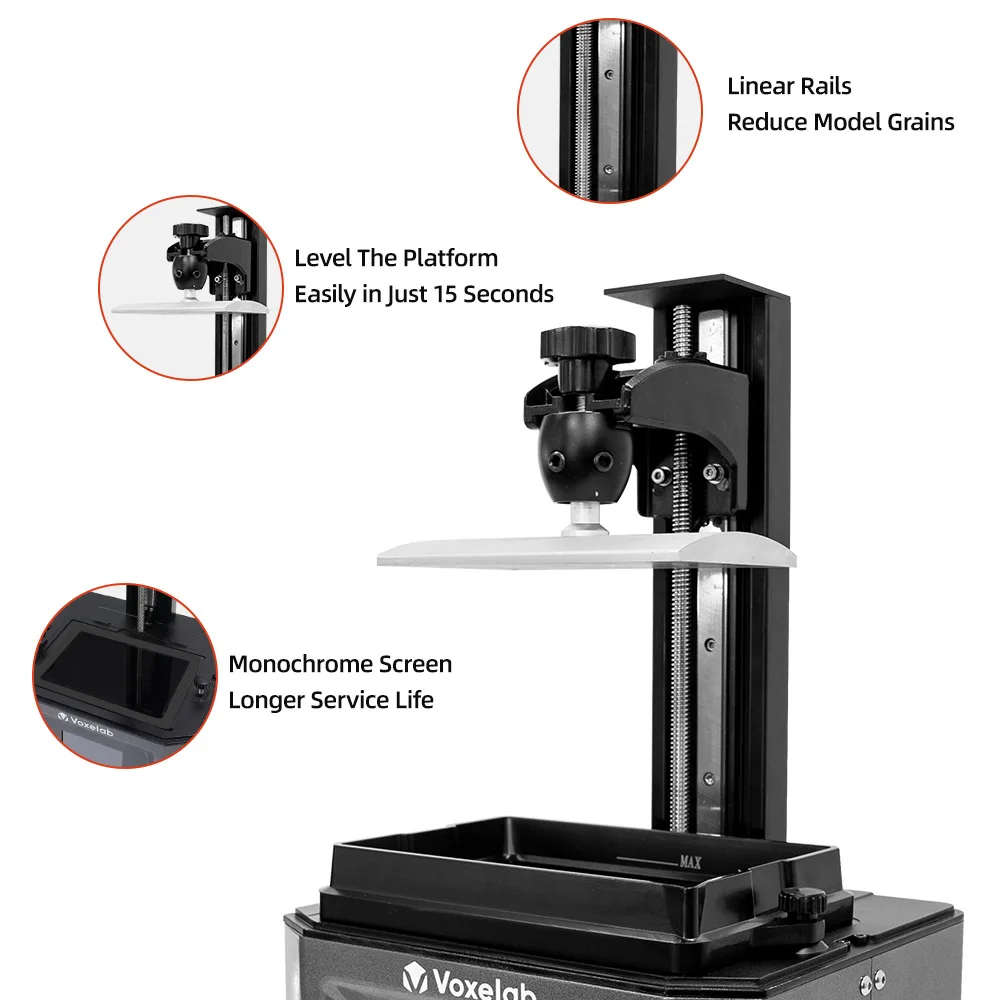 Linear Rails
Reduce Model Grains

Level The Platform
Easily in Just 15 Seconds

Monochrome Screen
Longer Service Life

Voxelab

MAX

Voxelab