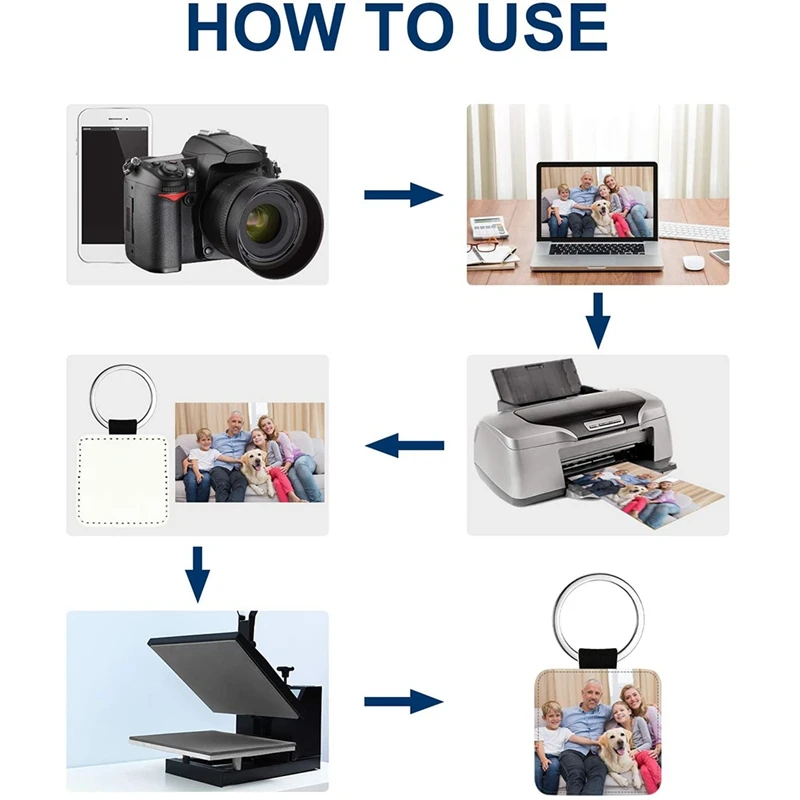 HOW TO USE