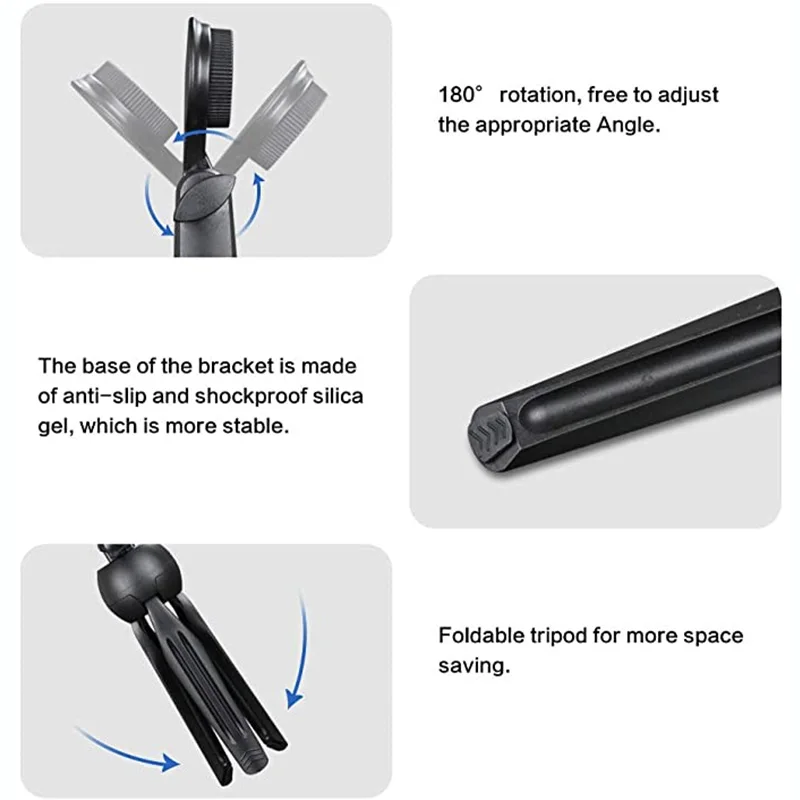 180° rotation, free to adjust the appropriate Angle.

The base of the bracket is made of anti-slip and shockproof silica gel, which is more stable.

Foldable tripod for more space saving.