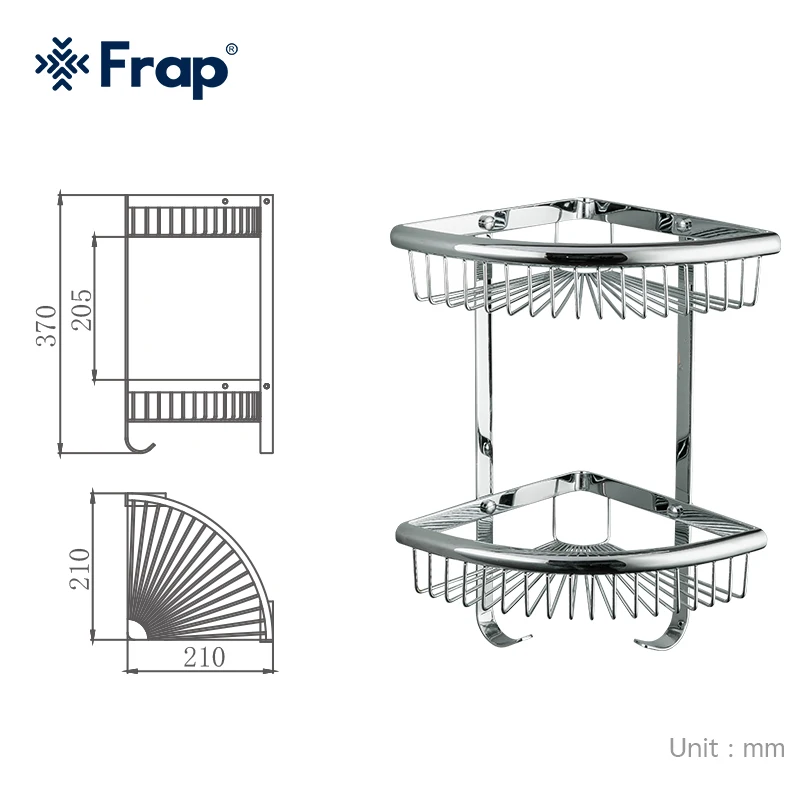 Frap®

370

205

210

210

Unit : mm