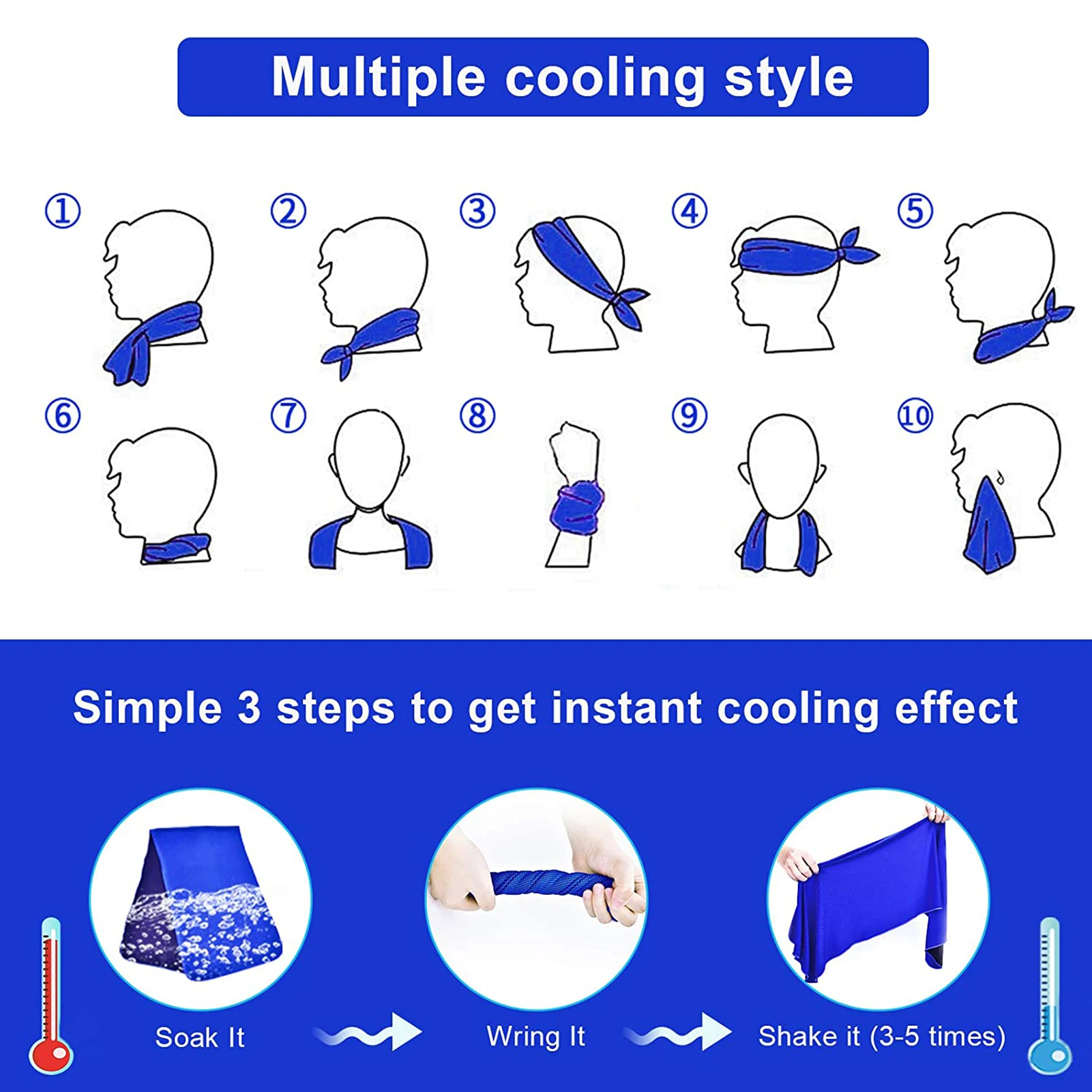 Multiple cooling style

①

②

③

④

⑤

⑥

⑦

⑧

⑨

⑩

Simple 3 steps to get instant cooling effect

Soak It

Wring It

Shake it (3-5 times)