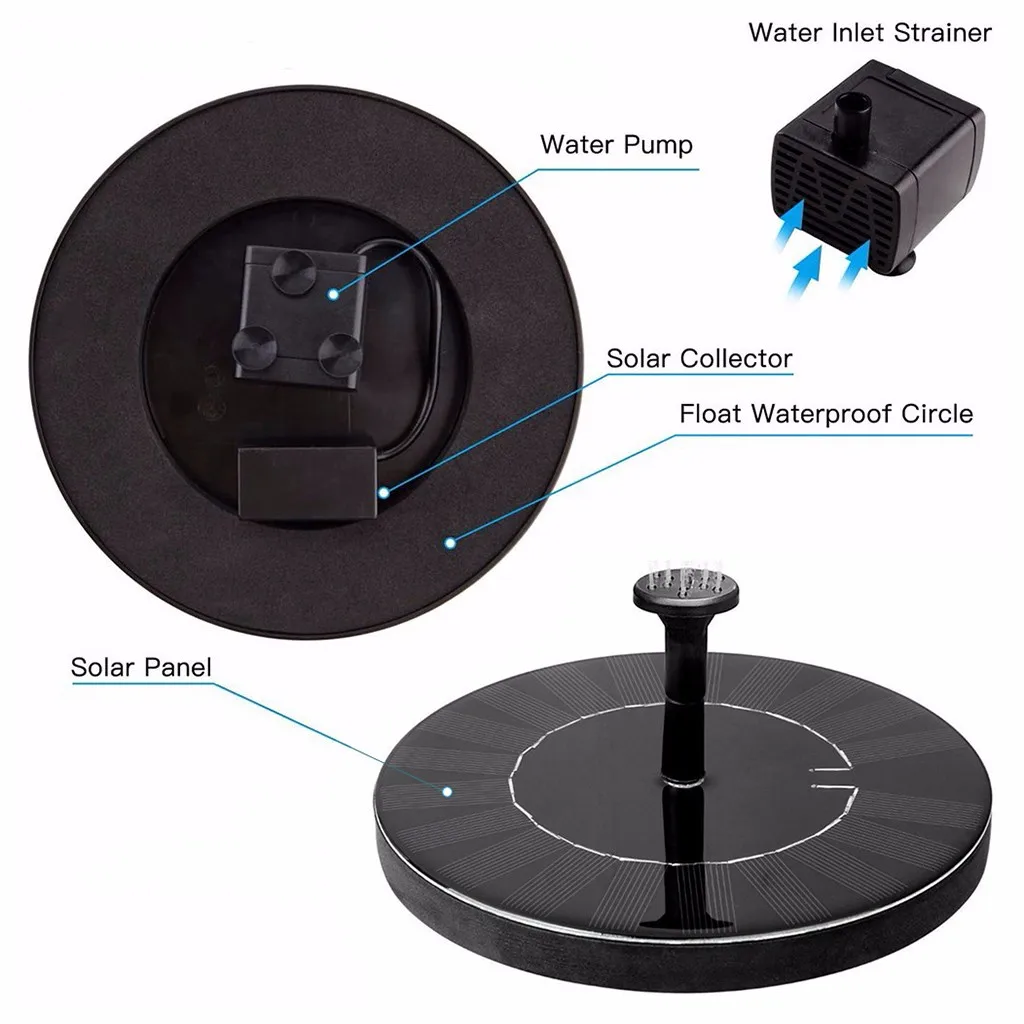 Water Inlet Strainer

Water Pump

Solar Collector

Float Waterproof Circle

Solar Panel