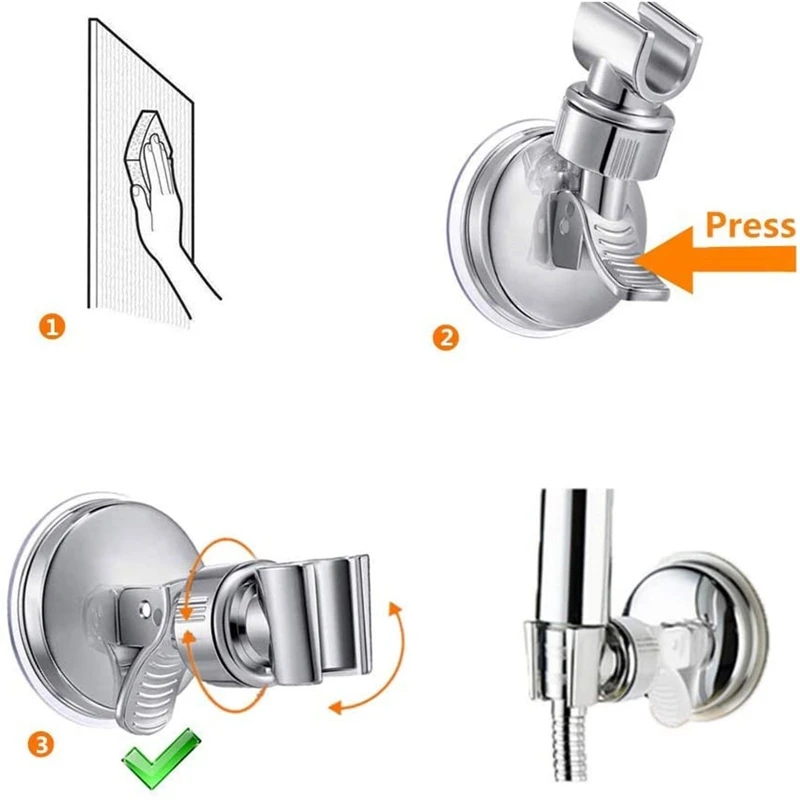 1

Press

2

3