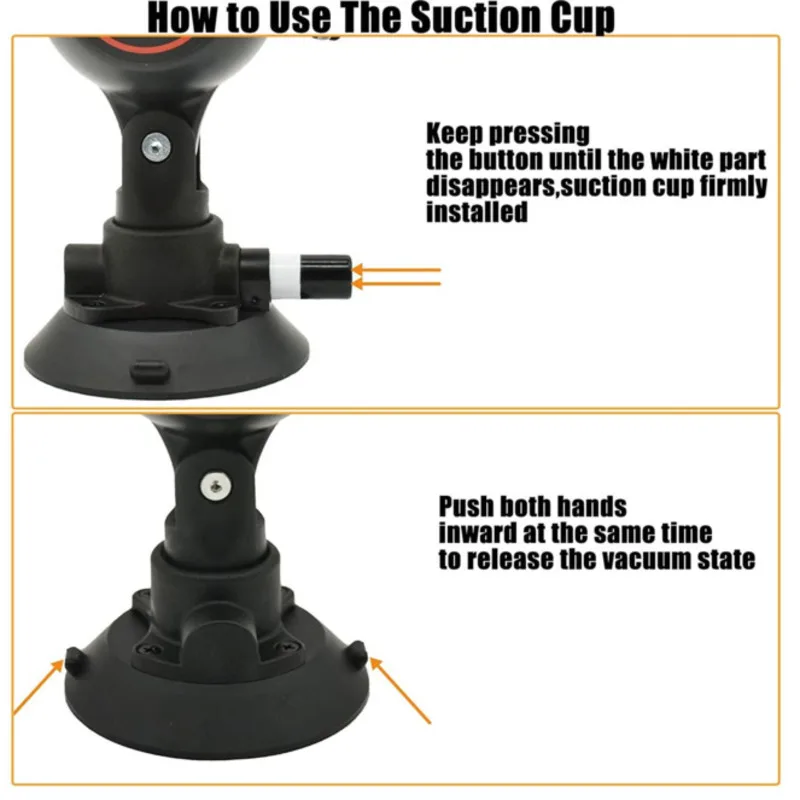 How to Use The Suction Cup

Keep pressing the button until the white part disappears,suction cup firmly installed

Push both hands inward at the same time to release the vacuum state