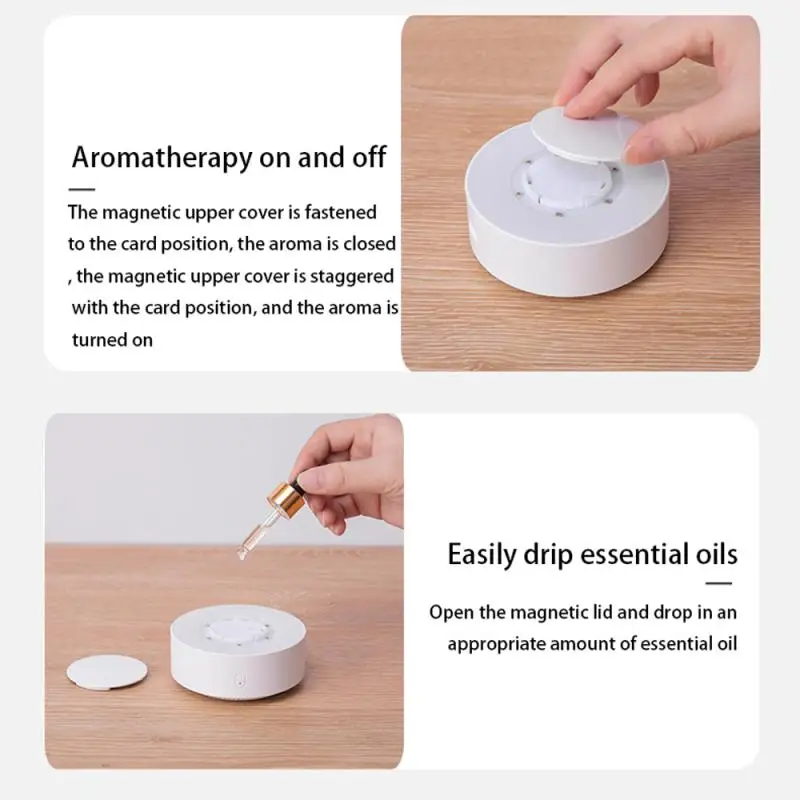 Aromatherapy on and off

The magnetic upper cover is fastened to the card position, the aroma is closed , the magnetic upper cover is staggered with the card position, and the aroma is turned on

Easily drip essential oils

Open the magnetic lid and drop in an appropriate amount of essential oil