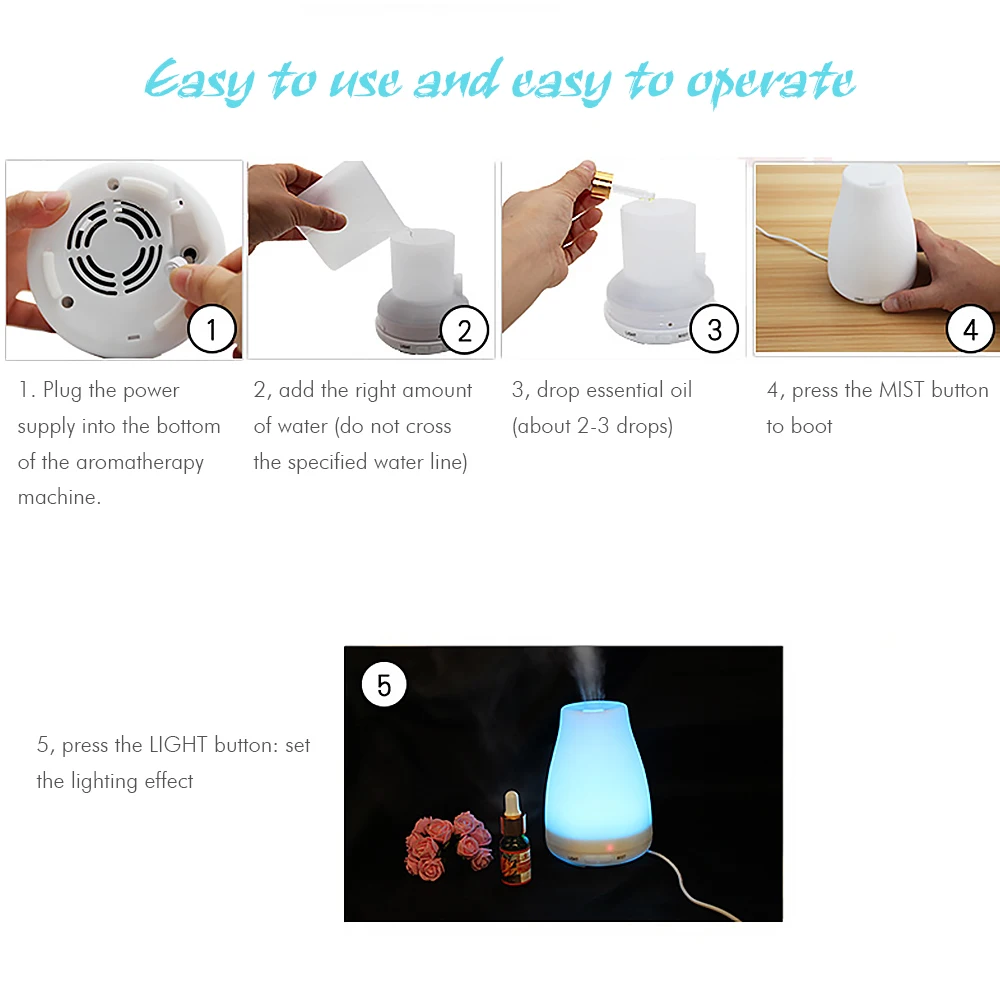 Easy to use and easy to operate

1

2

3

4

1. Plug the power supply into the bottom of the aromatherapy machine.

2, add the right amount of water (do not cross the specified water line)

3, drop essential oil (about 2-3 drops)

4, press the MIST button to boot

5

5, press the LIGHT button: set the lighting effect