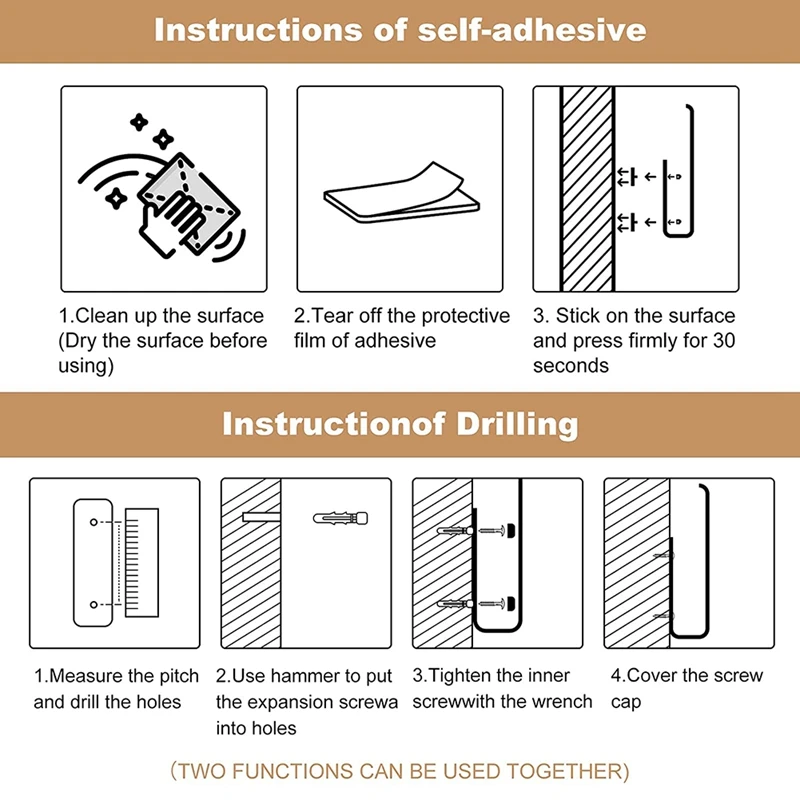 Instructions of self-adhesive

1.Clean up the surface (Dry the surface before using)

2.Tear off the protective film of adhesive

3. Stick on the surface and press firmly for 30 seconds

Instructionof Drilling

1.Measure the pitch and drill the holes

2.Use hammer to put the expansion screwa into holes

3.Tighten the inner screwwith the wrench

4.Cover the screw cap

(TWO FUNCTIONS CAN BE USED TOGETHER)