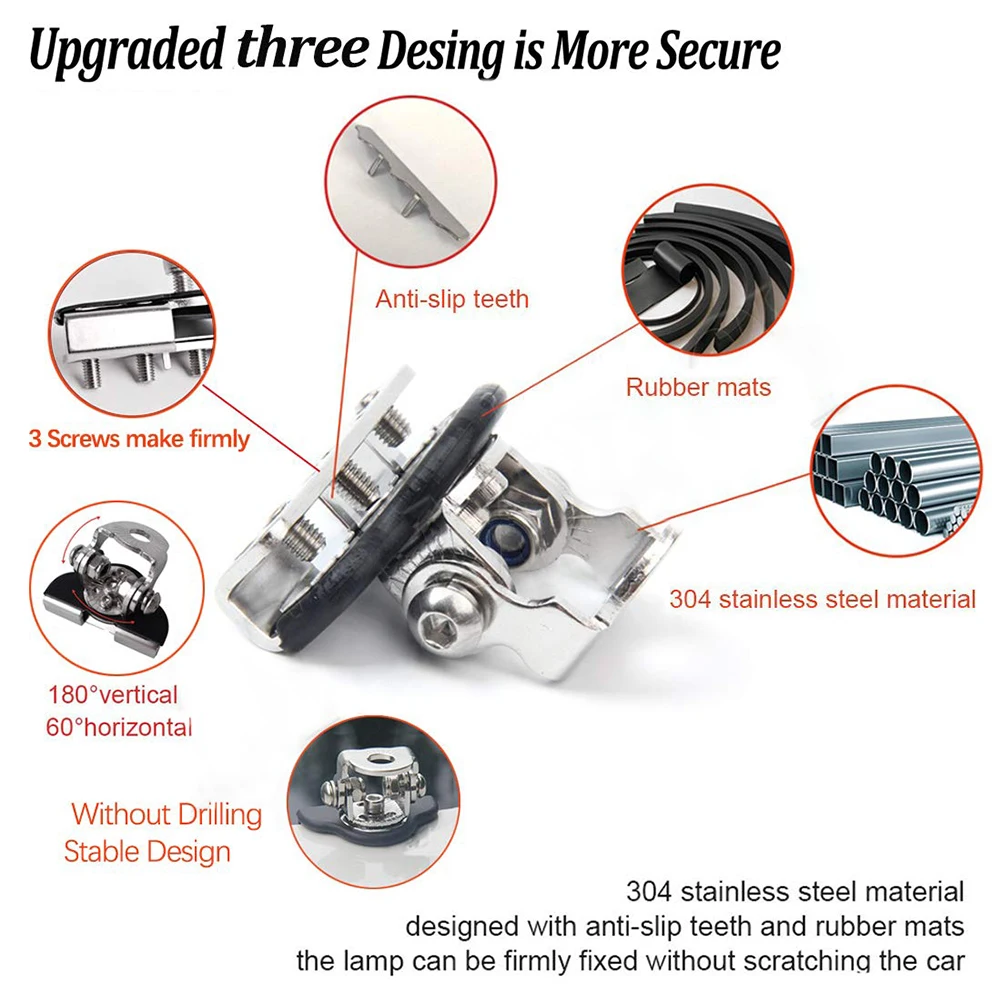 Upgraded three Desing is More Secure

Anti-slip teeth

Rubber mats

3 Screws make firmly

304 stainless steel material

180°vertical
60°horizontal

Without Drilling
Stable Design

304 stainless steel material
designed with anti-slip teeth and rubber mats
the lamp can be firmly fixed without scratching the car