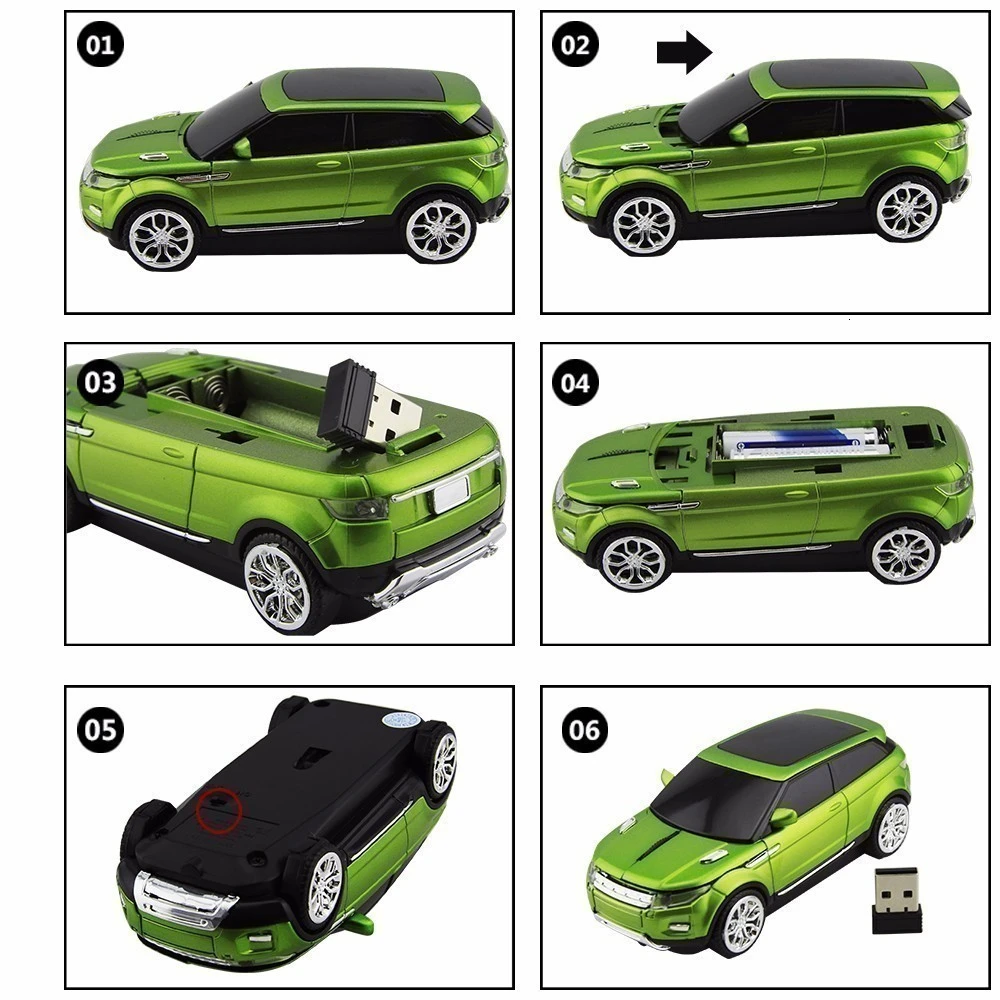 01

02

03

04

05

06