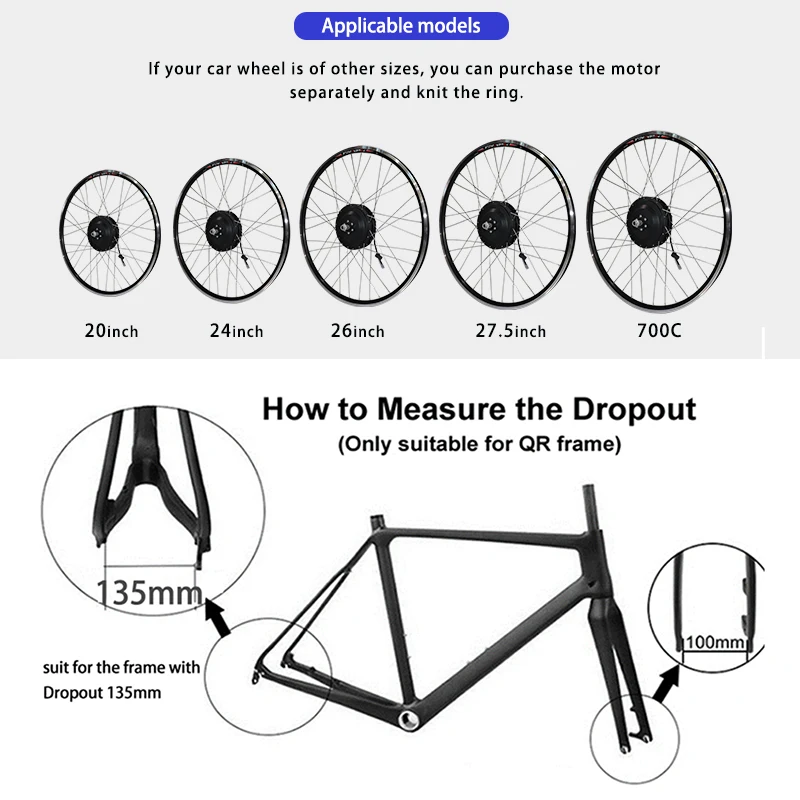 Applicable models

If your car wheel is of other sizes, you can purchase the motor separately and knit the ring.

20inch

24inch

26inch

27.5inch

700C

How to Measure the Dropout
(Only suitable for QR frame)

135mm

suit for the frame with Dropout 135mm

100mm