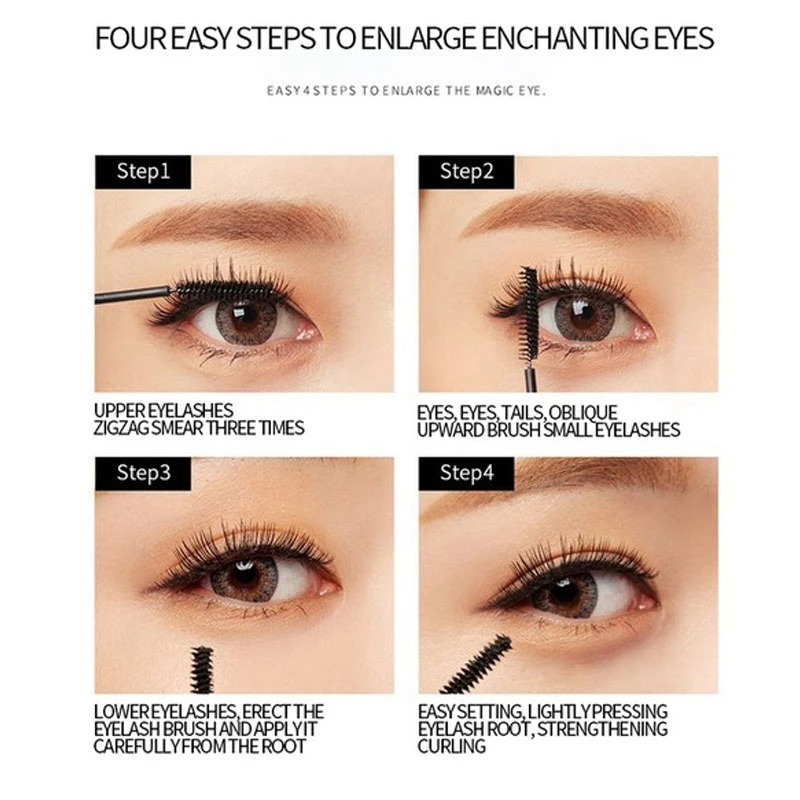 FOUR EASY STEPS TO ENLARGE ENCHANTING EYES

EASY 4 STEPS TO ENLARGE THE MAGIC EYE.

Step1

UPPER EYELASHES
ZIGZAG SMEAR THREE TIMES

Step2

EYES, EYES, TAILS, OBLIQUE
UPWARD BRUSH SMALL EYELASHES

Step3

LOWER EYELASHES, ERECT THE
EYELASH BRUSH AND APPLY IT
CAREFULLY FROM THE ROOT

Step4

EASY SETTING, LIGHTLY PRESSING
EYELASH ROOT, STRENGTHENING
CURLING