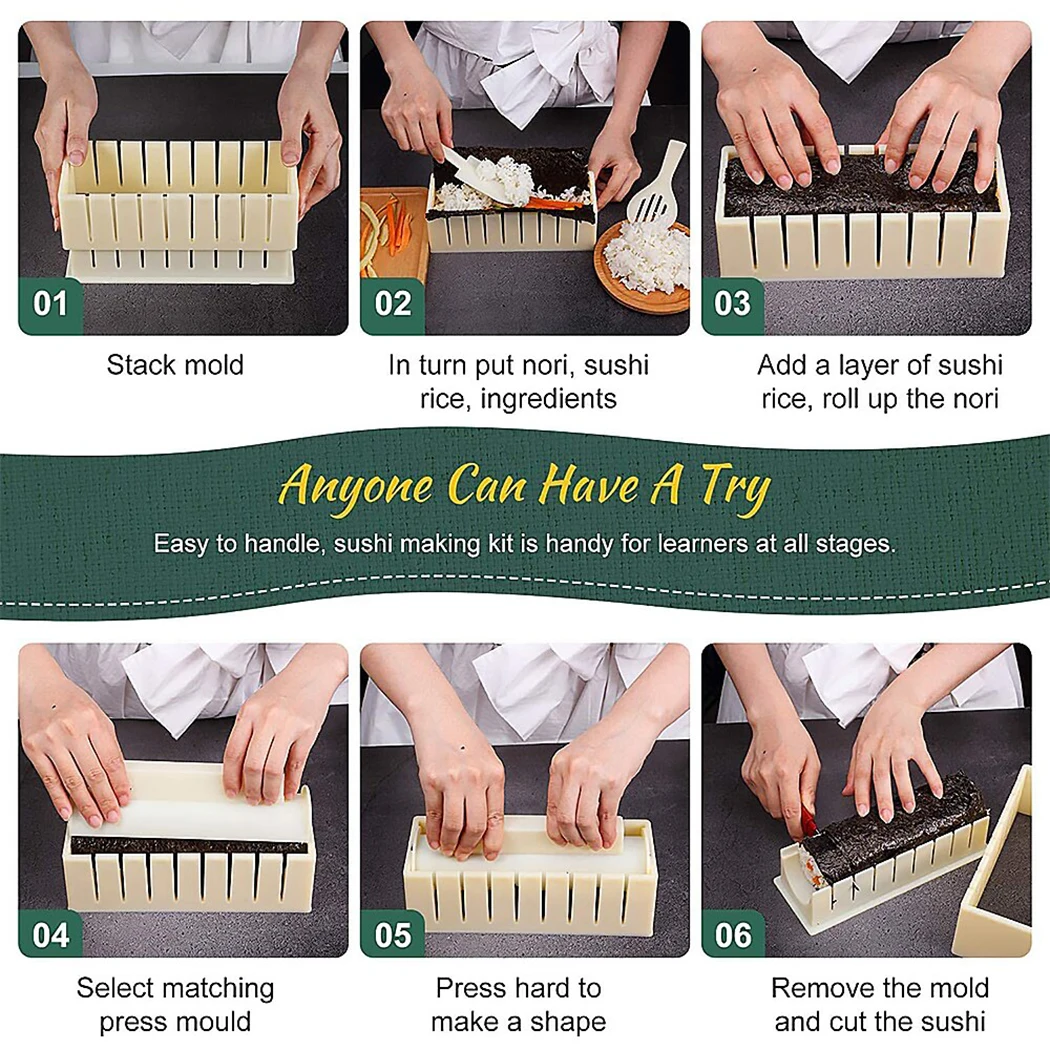 01

Stack mold

02

In turn put nori, sushi rice, ingredients

03

Add a layer of sushi rice, roll up the nori

Anyone Can Have A Try

Easy to handle, sushi making kit is handy for learners at all stages.

04

Select matching press mould

05

Press hard to make a shape

06

Remove the mold and cut the sushi