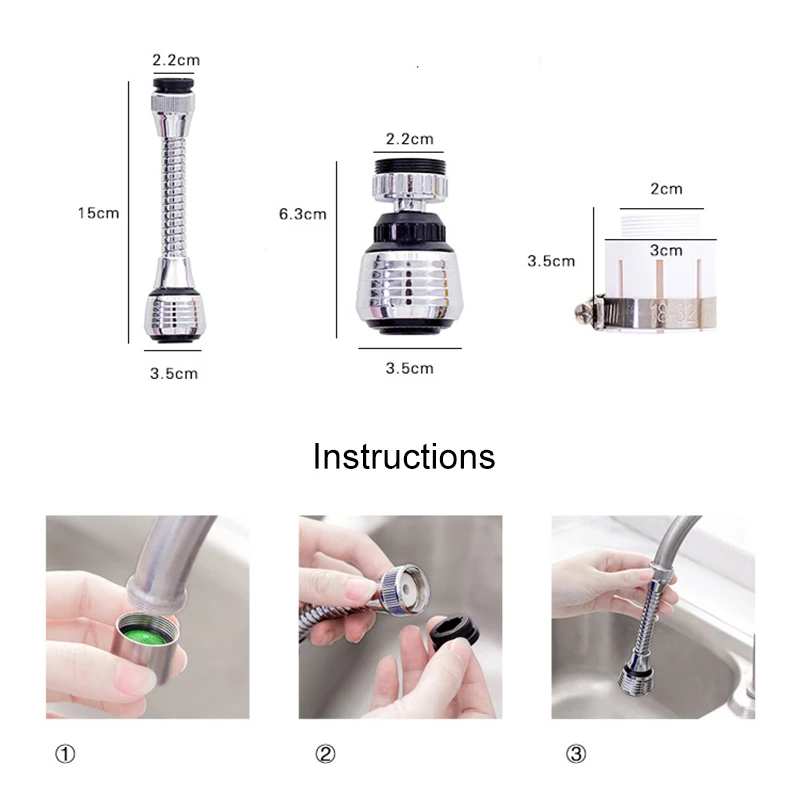 2.2cm
15cm
3.5cm

2.2cm
6.3cm
3.5cm

2cm
3.5cm
3cm
18-32

Instructions

①

②

③