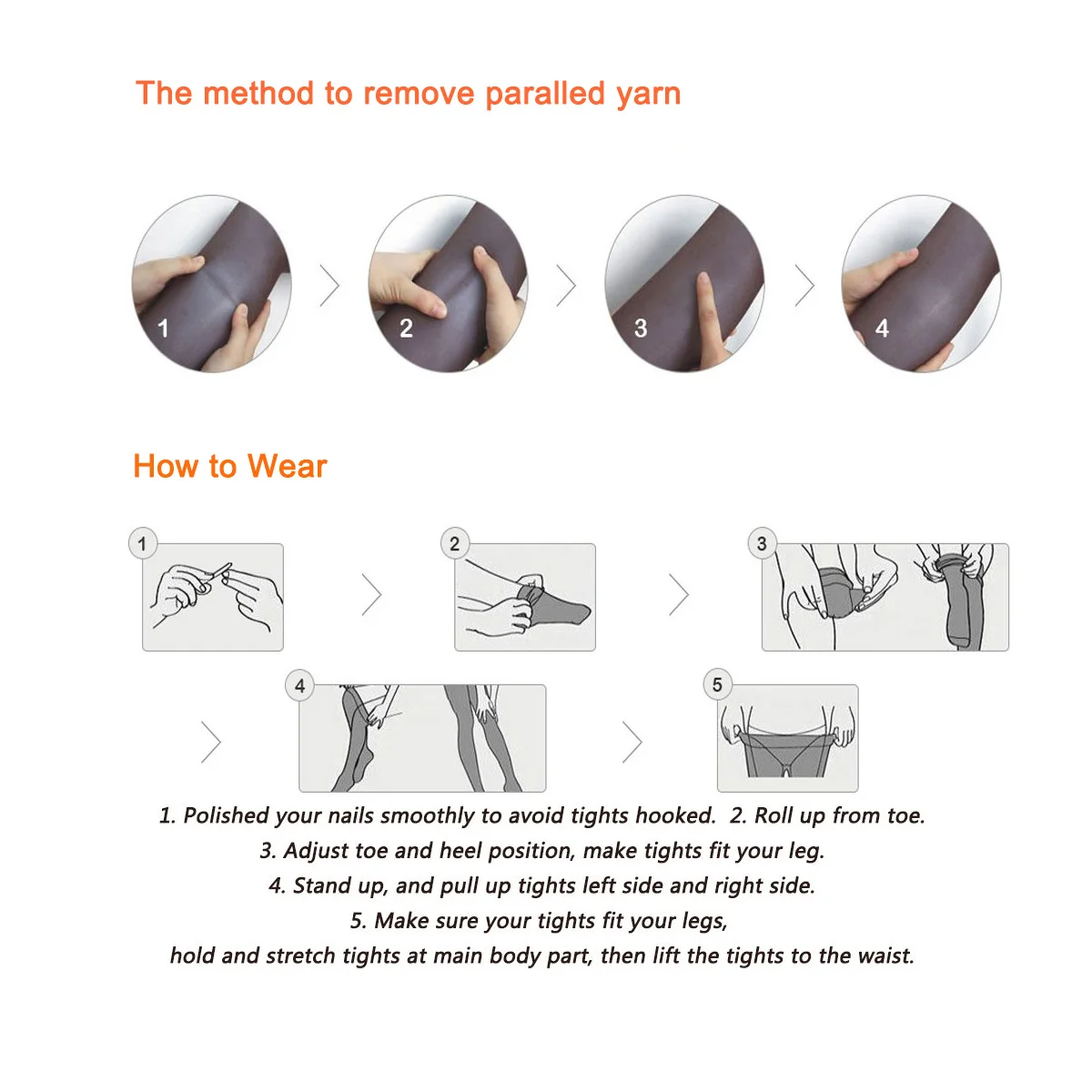 The method to remove paralled yarn

1

2

3

4

How to Wear

1

2

3

4

5

1. Polished your nails smoothly to avoid tights hooked. 2. Roll up from toe.
3. Adjust toe and heel position, make tights fit your leg.
4. Stand up, and pull up tights left side and right side.
5. Make sure your tights fit your legs,
hold and stretch tights at main body part, then lift the tights to the waist.