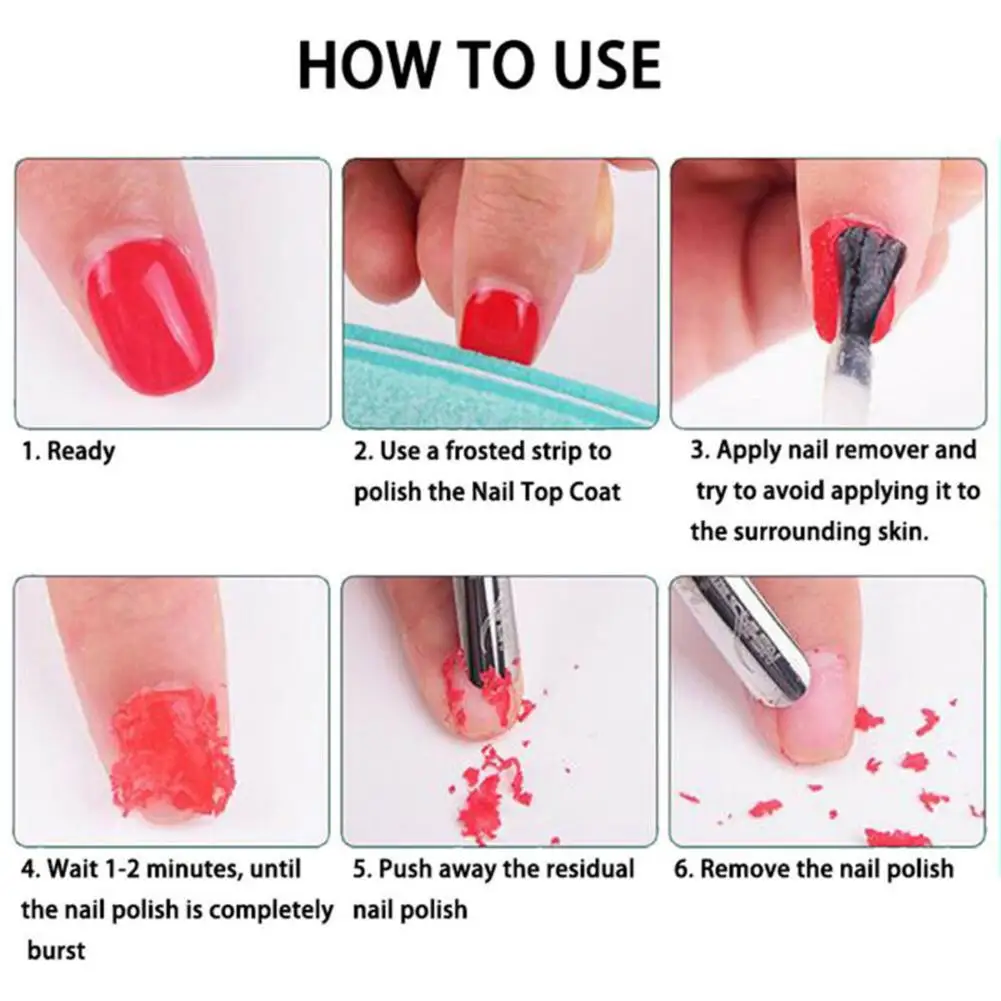 HOW TO USE

1. Ready

2. Use a frosted strip to polish the Nail Top Coat

3. Apply nail remover and try to avoid applying it to the surrounding skin.

4. Wait 1-2 minutes, until the nail polish is completely burst

5. Push away the residual nail polish

6. Remove the nail polish