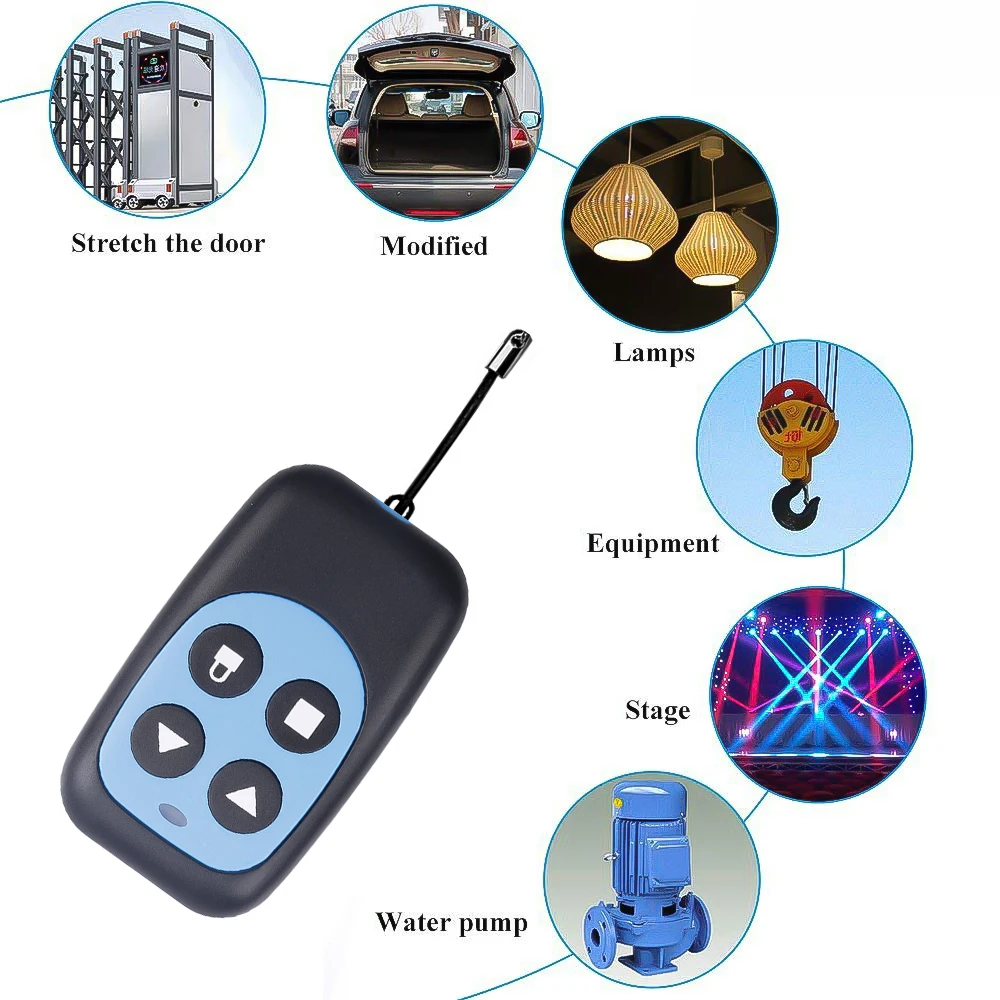 Stretch the door

Modified

Lamps

Equipment

Stage

Water pump