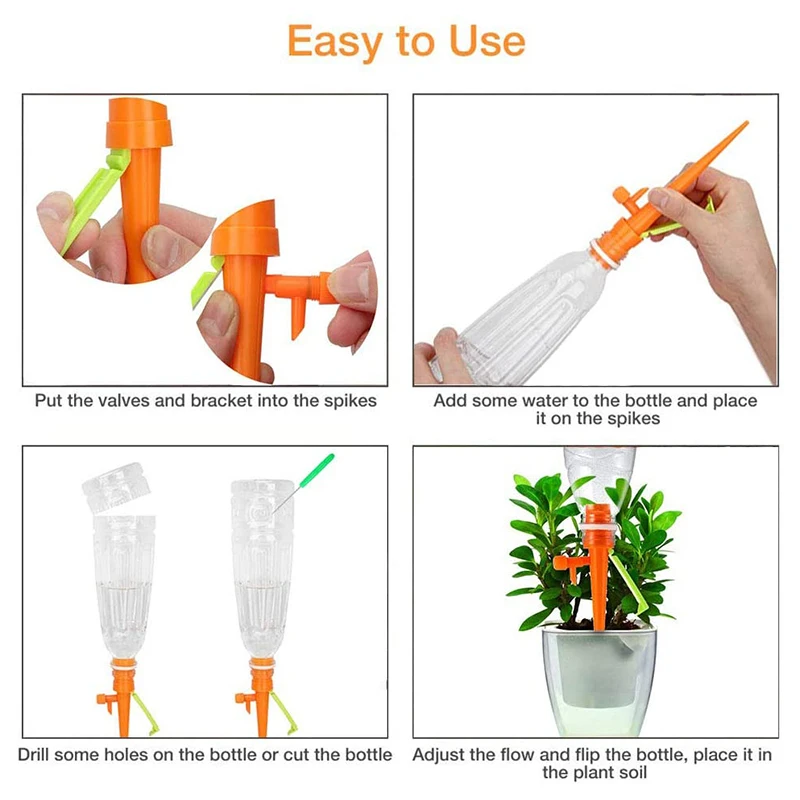 Easy to Use

Put the valves and bracket into the spikes

Add some water to the bottle and place it on the spikes

Drill some holes on the bottle or cut the bottle

Adjust the flow and flip the bottle, place it in the plant soil