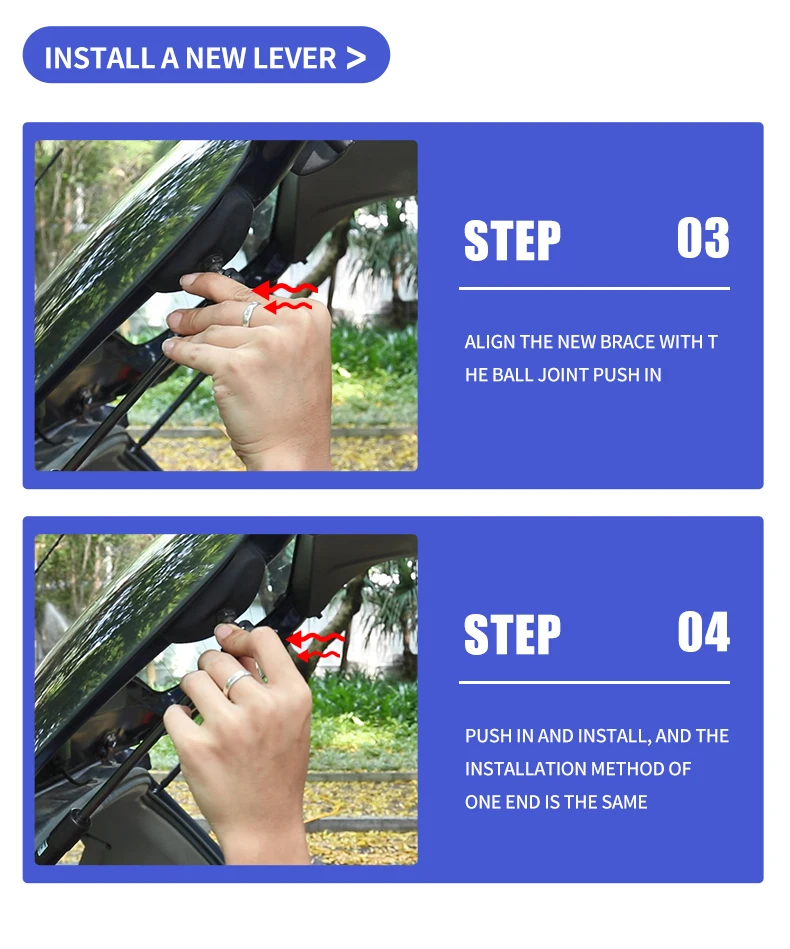 INSTALL A NEW LEVER >

STEP 03

ALIGN THE NEW BRACE WITH T HE BALL JOINT PUSH IN

STEP 04

PUSH IN AND INSTALL, AND THE INSTALLATION METHOD OF ONE END IS THE SAME