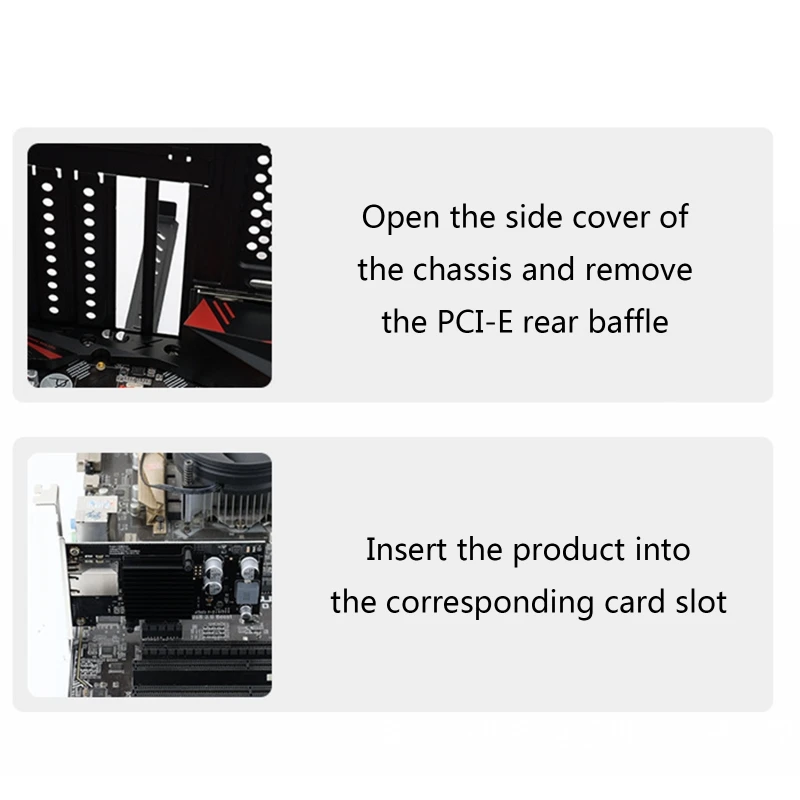 Open the side cover of the chassis and remove the PCI-E rear baffle

Insert the product into the corresponding card slot