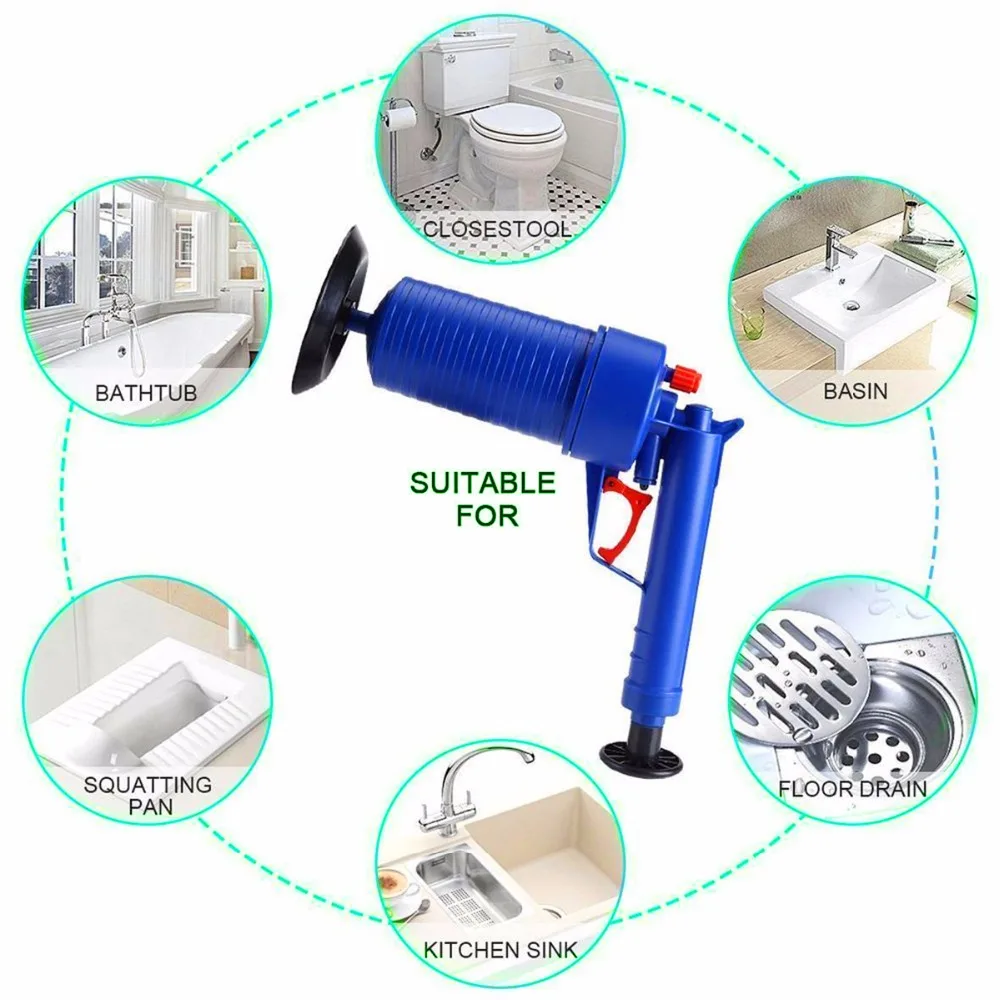 CLOSESTOOL

BATHTUB

BASIN

SUITABLE FOR

SQUATTING PAN

FLOOR DRAIN

KITCHEN SINK