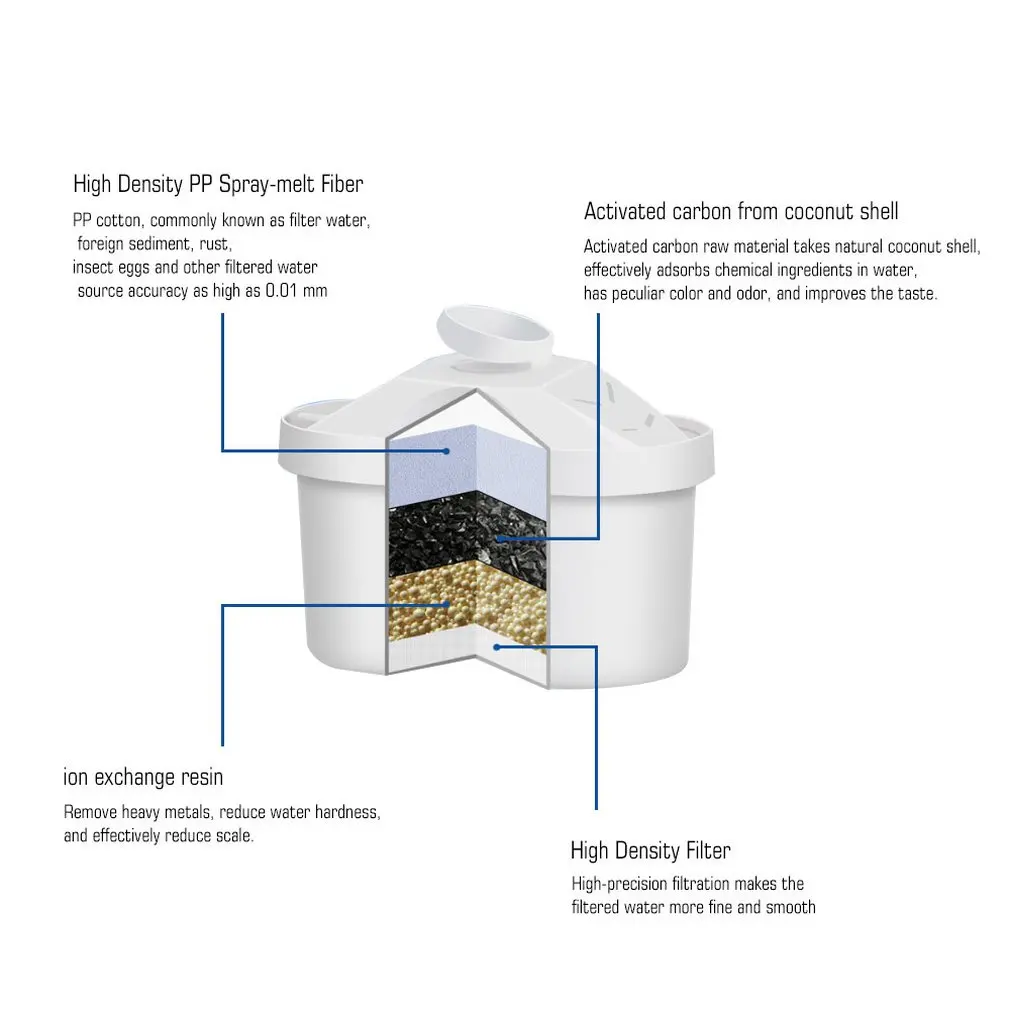 High Density PP Spray-melt Fiber

PP cotton, commonly known as filter water, foreign sediment, rust, insect eggs and other filtered water source accuracy as high as 0.01 mm

Activated carbon from coconut shell

Activated carbon raw material takes natural coconut shell, effectively adsorbs chemical ingredients in water, has peculiar color and odor, and improves the taste.

ion exchange resin

Remove heavy metals, reduce water hardness, and effectively reduce scale.

High Density Filter

High-precision filtration makes the filtered water more fine and smooth