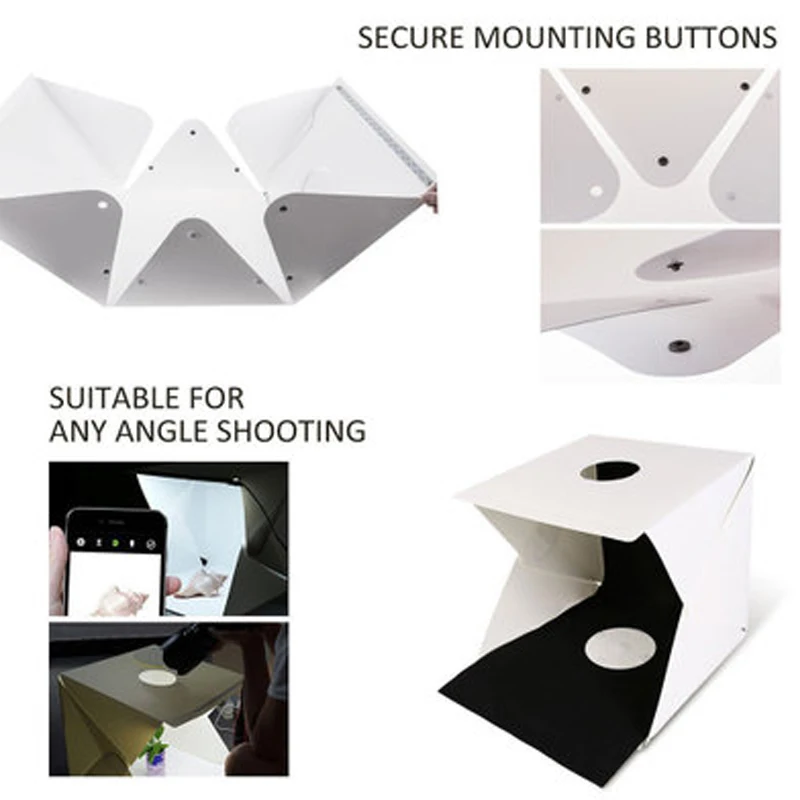 SECURE MOUNTING BUTTONS

SUITABLE FOR ANY ANGLE SHOOTING