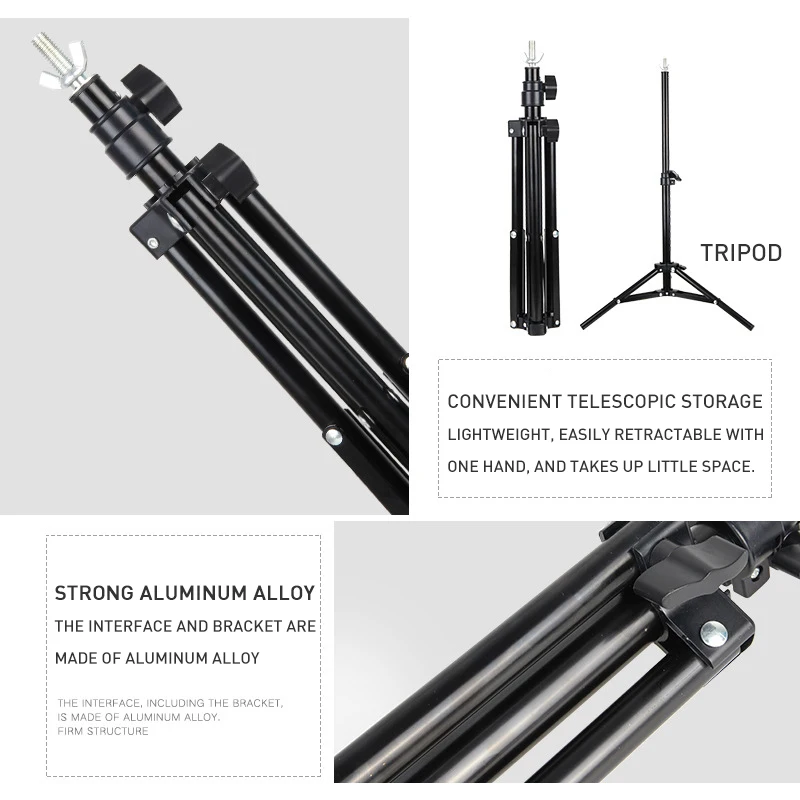 TRIPOD

CONVENIENT TELESCOPIC STORAGE

LIGHTWEIGHT, EASILY RETRACTABLE WITH ONE HAND, AND TAKES UP LITTLE SPACE.

STRONG ALUMINUM ALLOY

THE INTERFACE AND BRACKET ARE MADE OF ALUMINUM ALLOY

THE INTERFACE, INCLUDING THE BRACKET, IS MADE OF ALUMINUM ALLOY. FIRM STRUCTURE