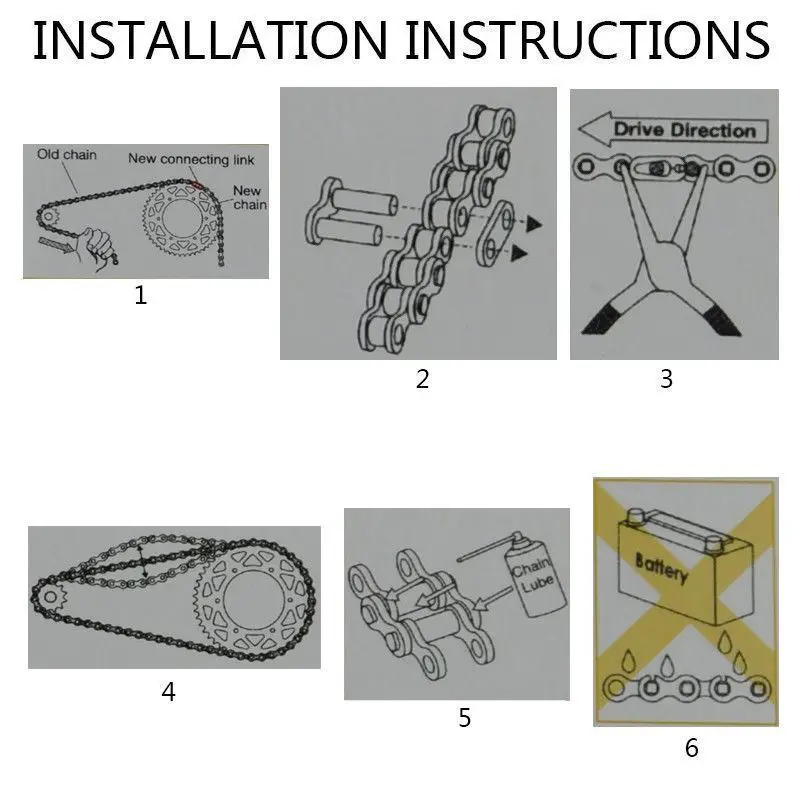 INSTALLATION INSTRUCTIONS

Old chain
New connecting link
New chain

1

2

Drive Direction

3

4

Chain Lube

5

Battery

6