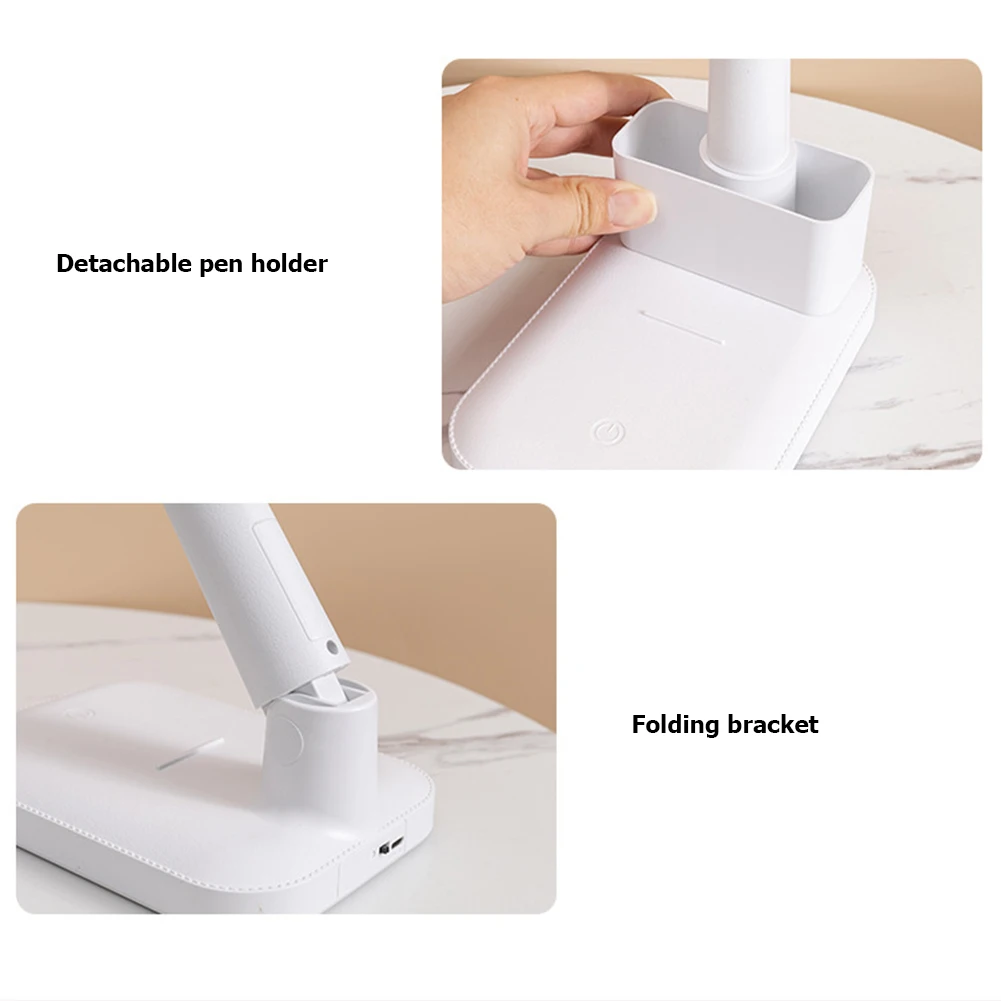 Detachable pen holder

Folding bracket