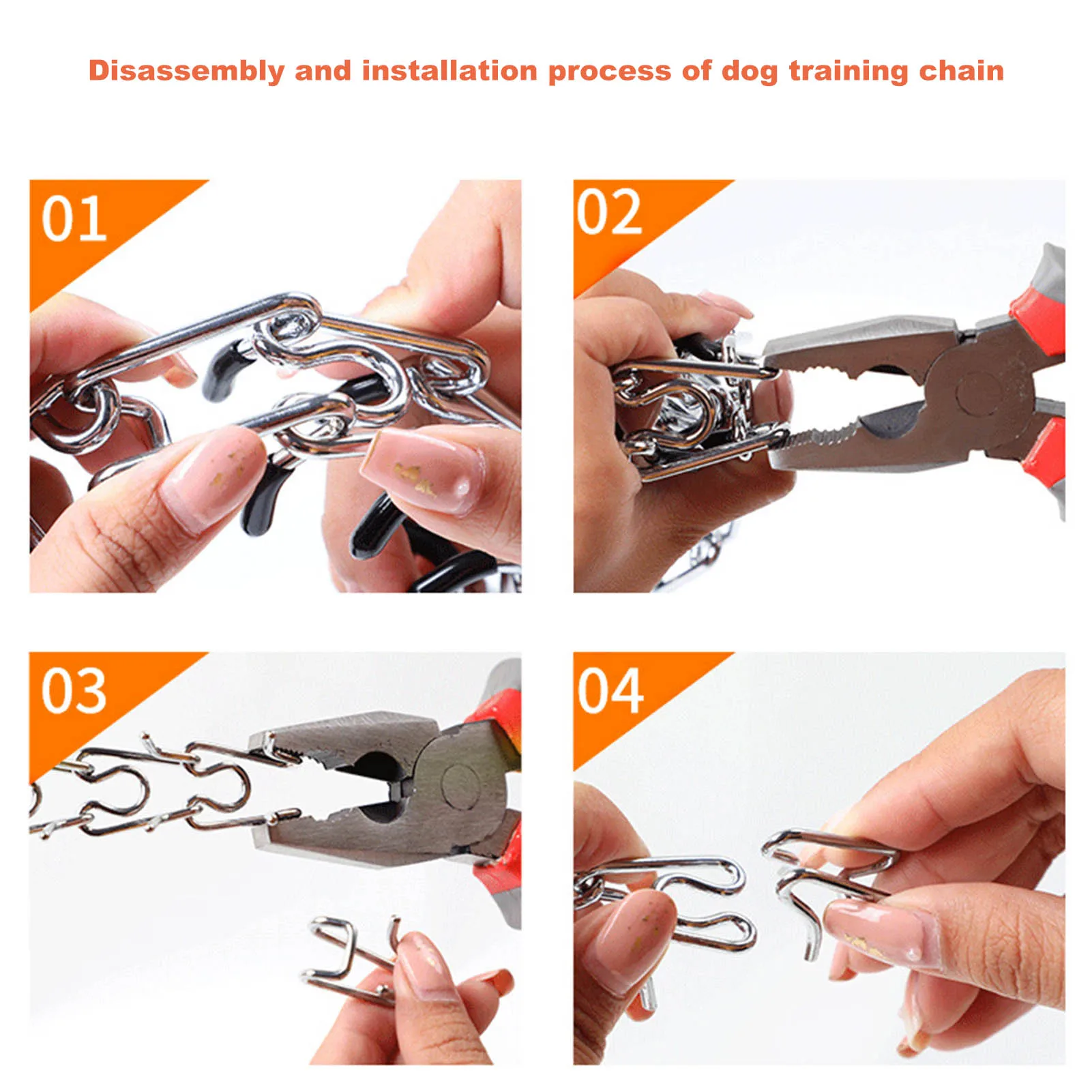 Disassembly and installation process of dog training chain

01

02

03

04