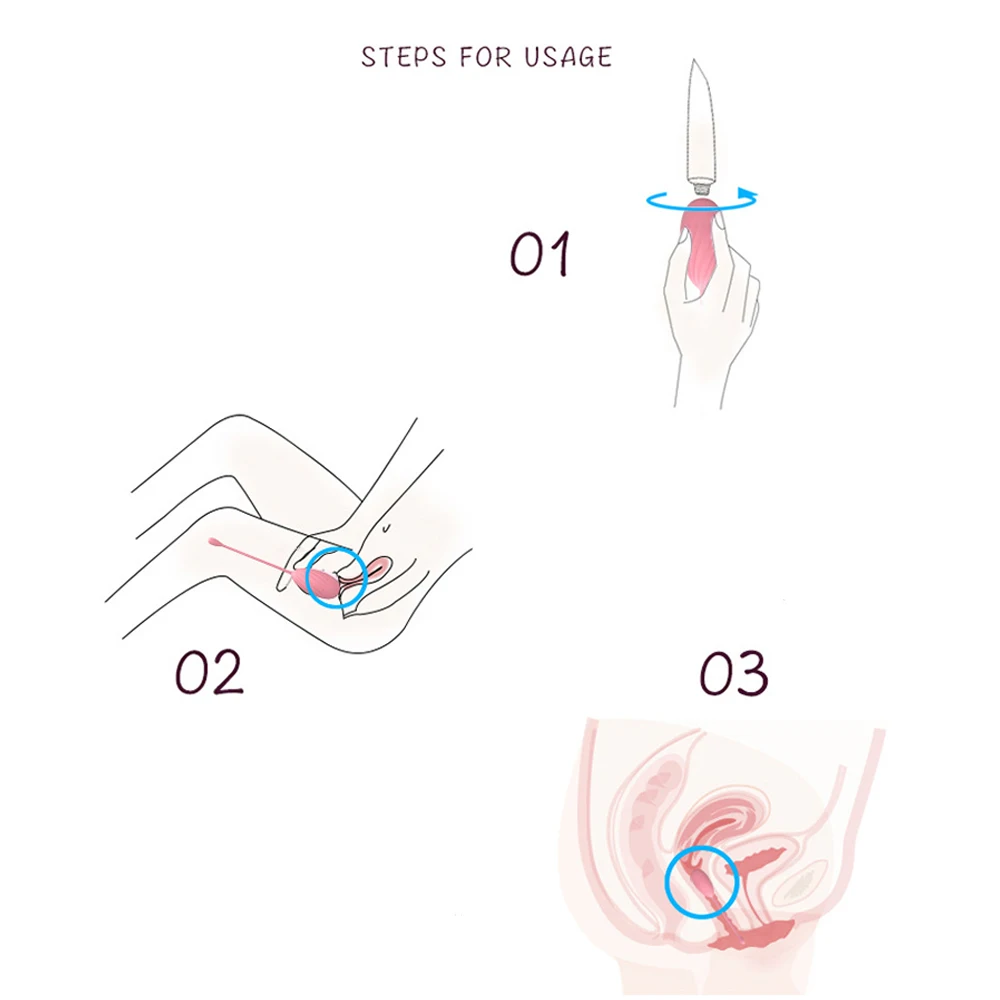 STEPS FOR USAGE

01

02

03