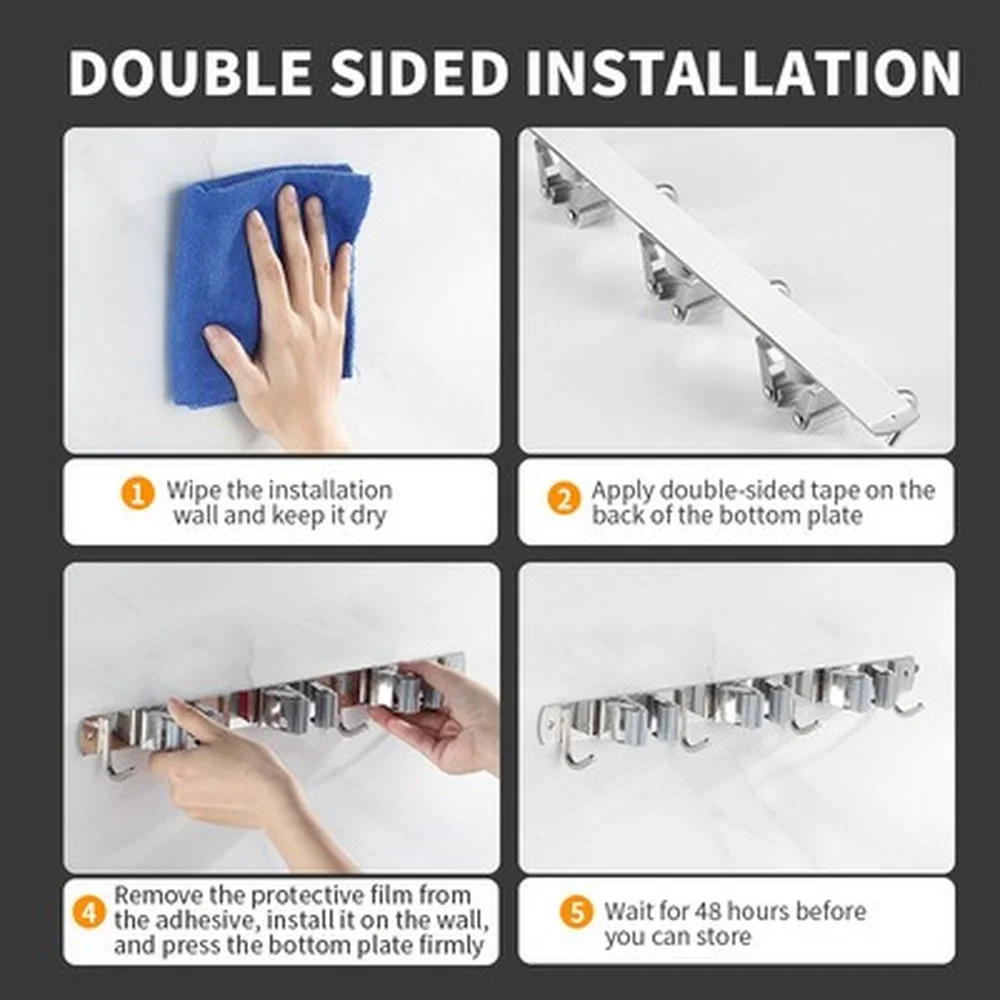 DOUBLE SIDED INSTALLATION

1 Wipe the installation wall and keep it dry

2 Apply double-sided tape on the back of the bottom plate

4 Remove the protective film from the adhesive, install it on the wall, and press the bottom plate firmly

5 Wait for 48 hours before you can store