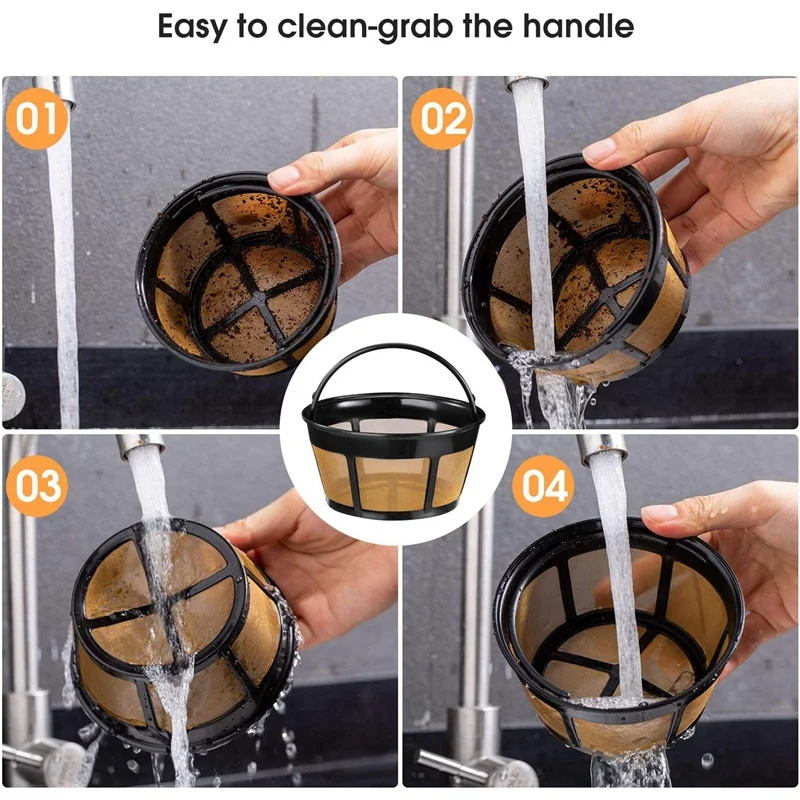 Easy to clean-grab the handle

01

02

03

04